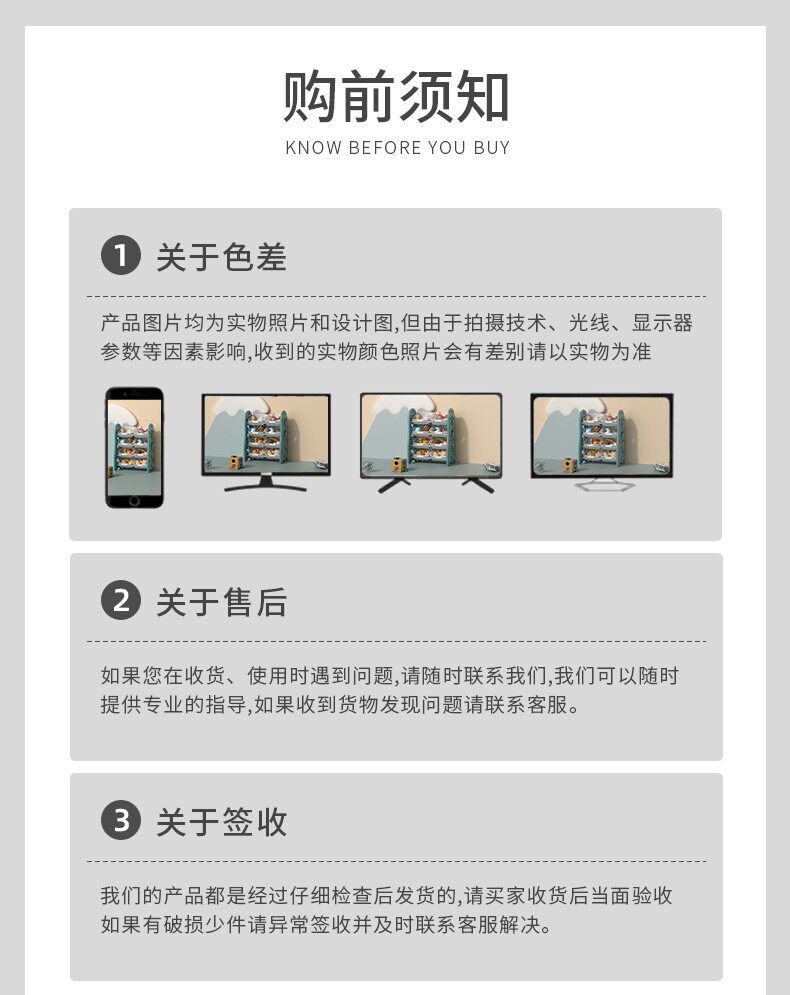 购前须知
KNOW BEFORE YOU BUY

1 关于色差

产品图片均为实物照片和设计图,但由于拍摄技术、光线、显示器参数等因素影响,收到的实物颜色照片会有差别请以实物为准

2 关于售后

如果您在收货、使用时遇到问题,请随时联系我们,我们可以随时提供专业的指导,如果收到货物发现问题请联系客服。

3 关于签收

我们的产品都是经过仔细检查后发货的,请买家收货后当面验收如果有破损少件请异常签收并及时联系客服解决。