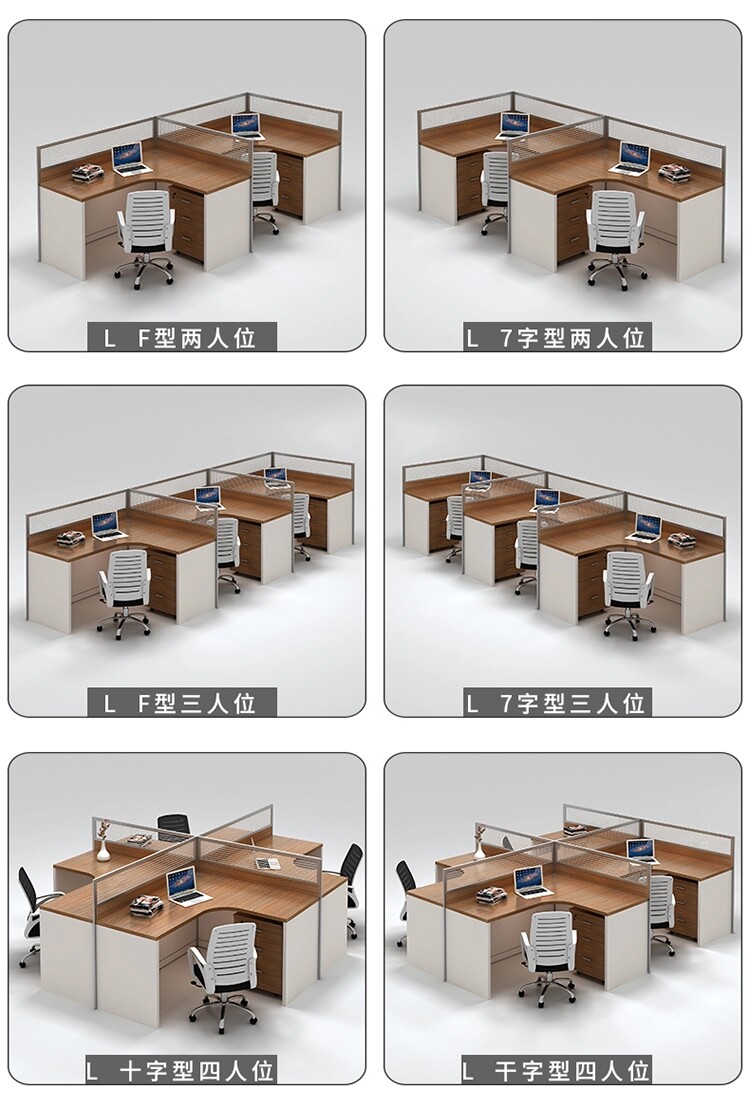 L F型两人位

L 7字型两人位

L F型三人位

L 7字型三人位

L 十字型四人位

L 干字型四人位