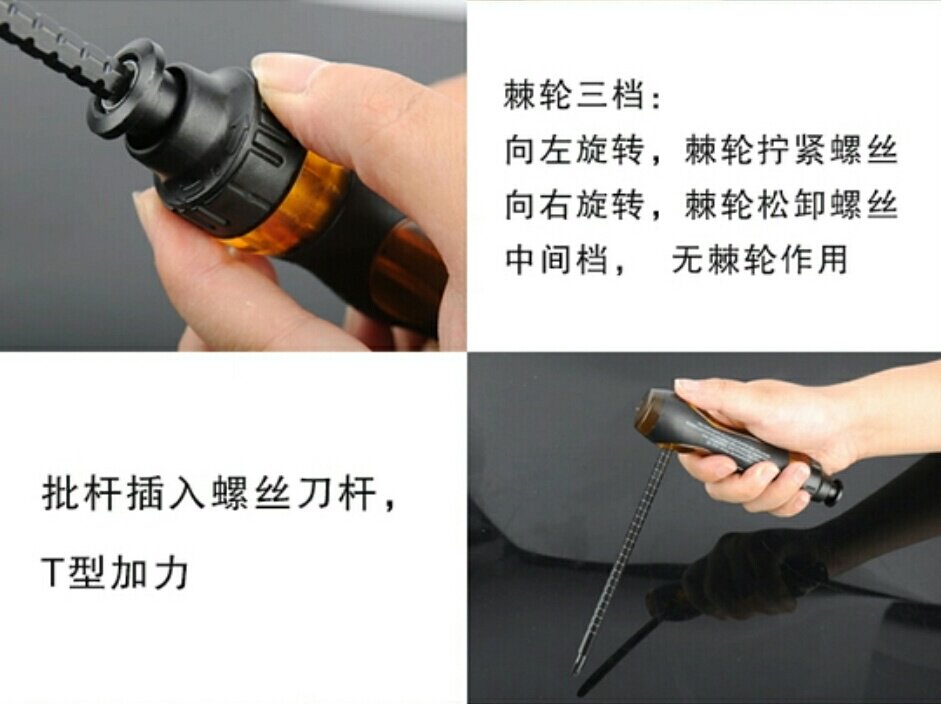 棘轮三档：
向左旋转，棘轮拧紧螺丝
向右旋转，棘轮松卸螺丝
中间档， 无棘轮作用

批杆插入螺丝刀杆，
T型加力