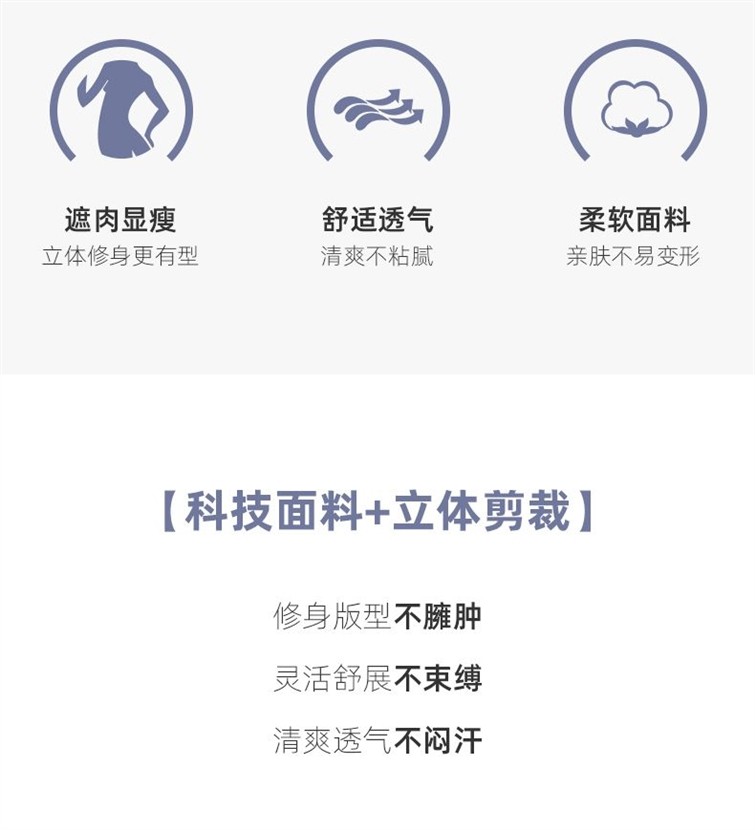 遮肉显瘦
立体修身更有型

舒适透气
清爽不粘腻

柔软面料
亲肤不易变形

【科技面料+立体剪裁】

修身版型不臃肿

灵活舒展不束缚

清爽透气不闷汗