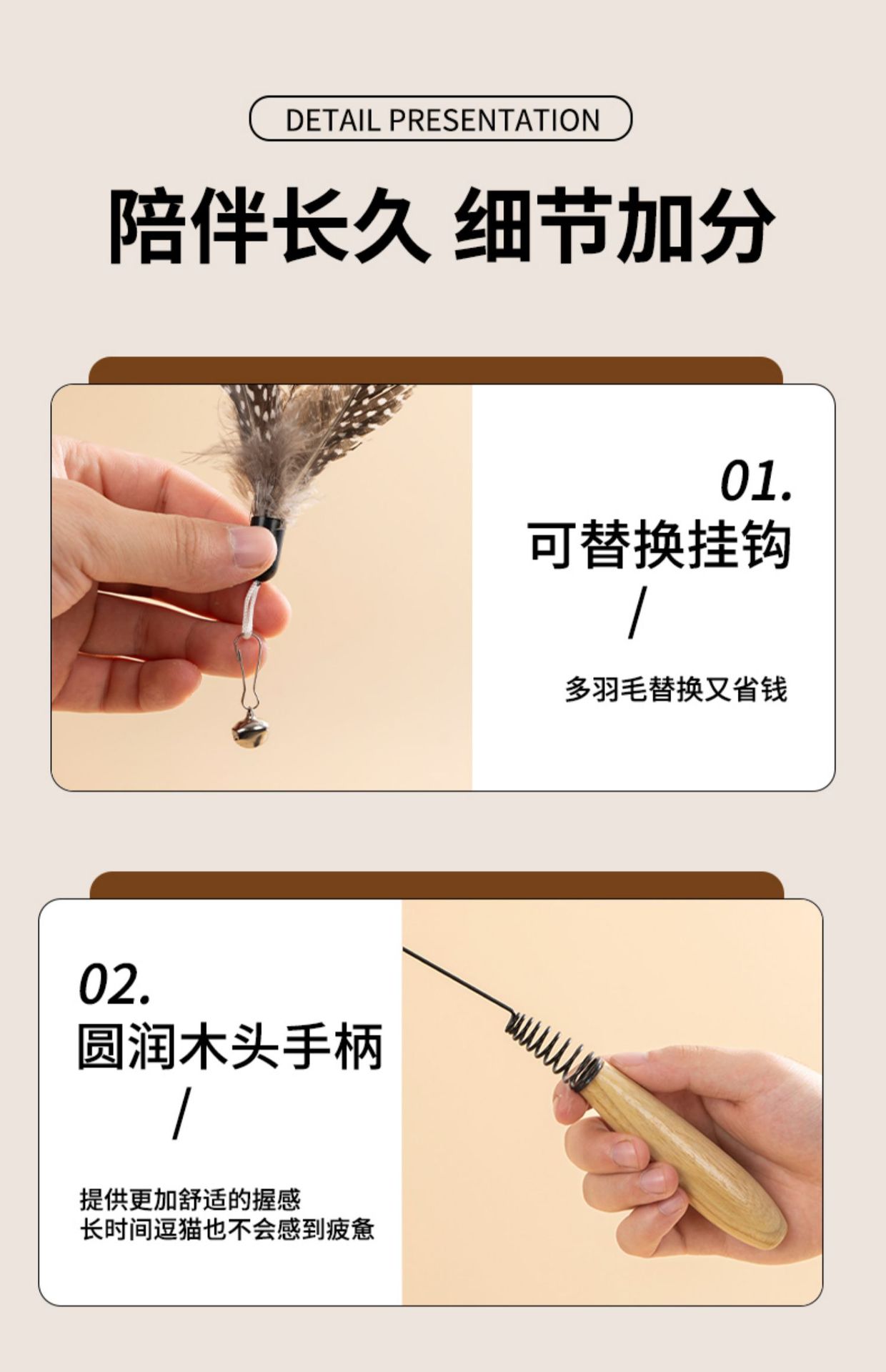 DETAIL PRESENTATION

陪伴长久 细节加分

01.
可替换挂钩
/
多羽毛替换又省钱

02.
圆润木头手柄
/
提供更加舒适的握感
长时间逗猫也不会感到疲惫