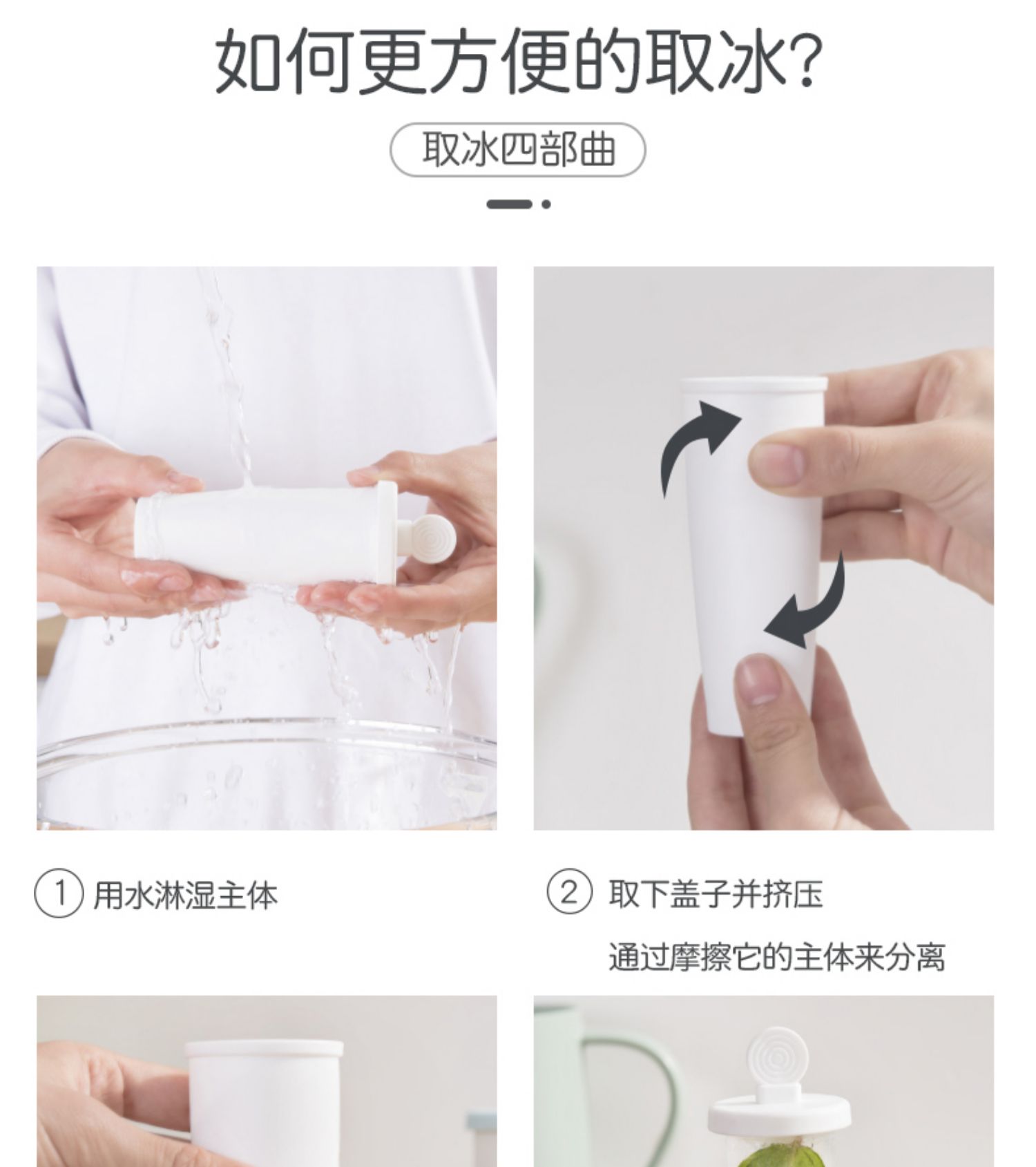 如何更方便的取冰?

取冰四部曲

① 用水淋湿主体

② 取下盖子并挤压

通过摩擦它的主体来分离