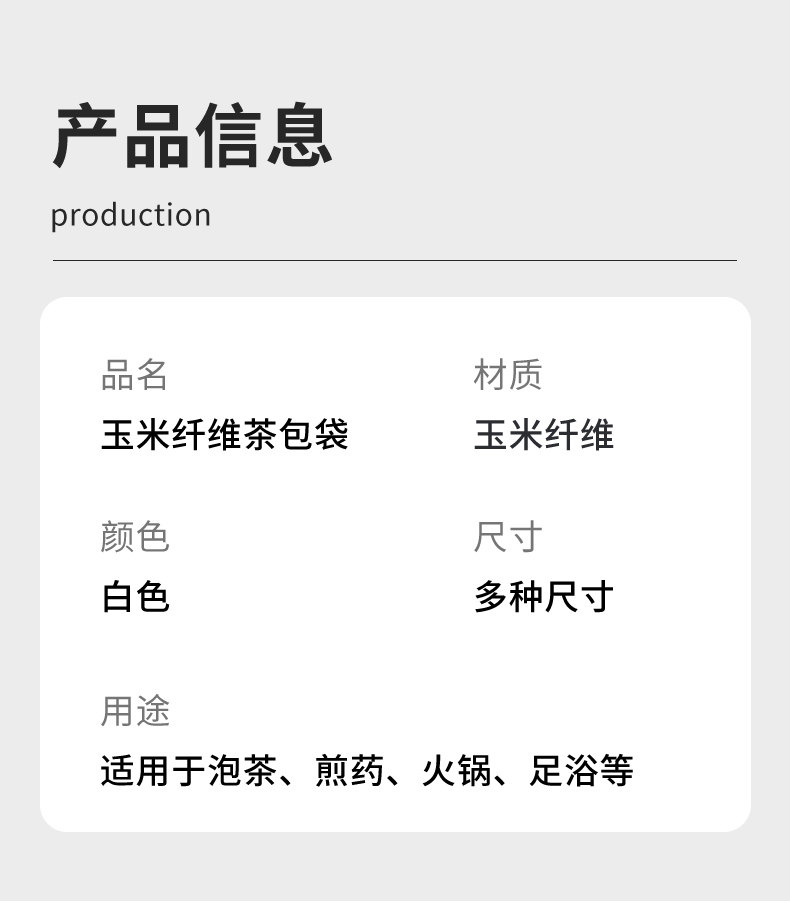 产品信息

production

品名
玉米纤维茶包袋

颜色
白色

材质
玉米纤维

尺寸
多种尺寸

用途
适用于泡茶、煎药、火锅、足浴等