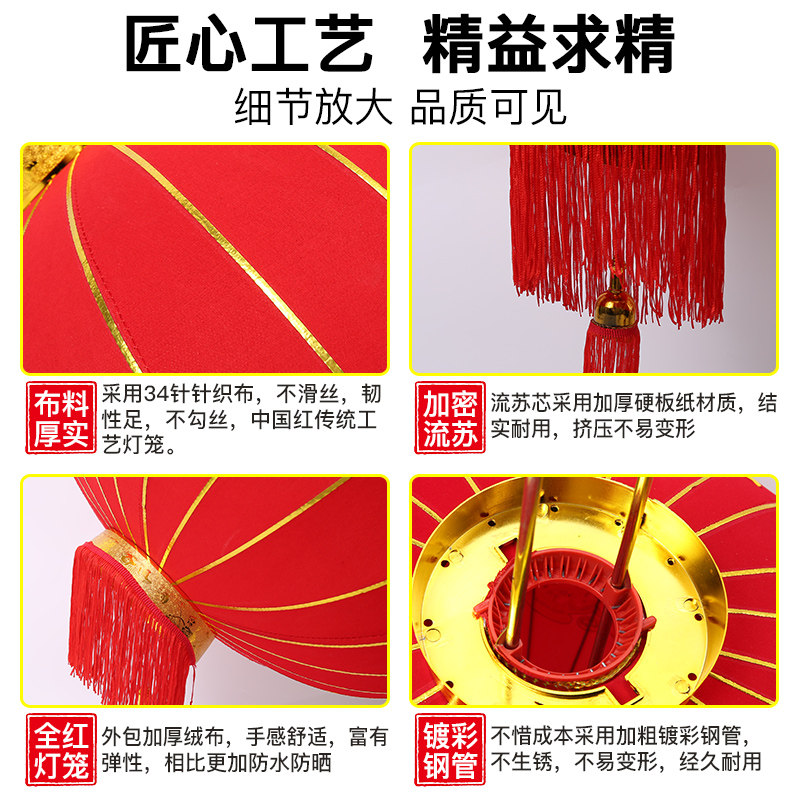 匠心工艺 精益求精

细节放大 品质可见

布料厚实

采用34针针织布，不滑丝，韧性足，不勾丝，中国红传统工艺灯笼。

加密流苏

流苏芯采用加厚硬板纸材质，结实耐用，挤压不易变形

全红灯笼

外包加厚绒布，手感舒适，富有弹性，相比更加防水防晒

镀彩钢管

不惜成本采用加粗镀彩钢管，不生锈，不易变形，经久耐用