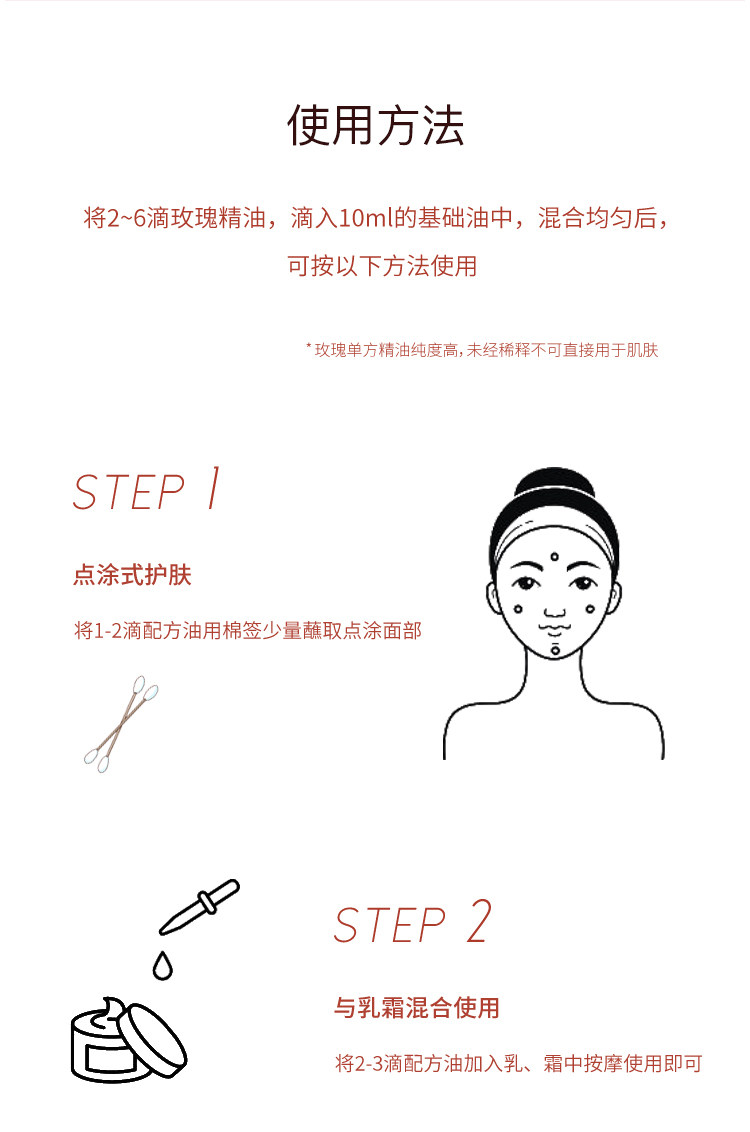 使用方法

将2~6滴玫瑰精油，滴入10ml的基础油中，混合均匀后，可按以下方法使用

*玫瑰单方精油纯度高，未经稀释不可直接用于肌肤

STEP 1

点涂式护肤

将1-2滴配方油用棉签少量蘸取点涂面部

STEP 2

与乳霜混合使用

将2-3滴配方油加入乳、霜中按摩使用即可