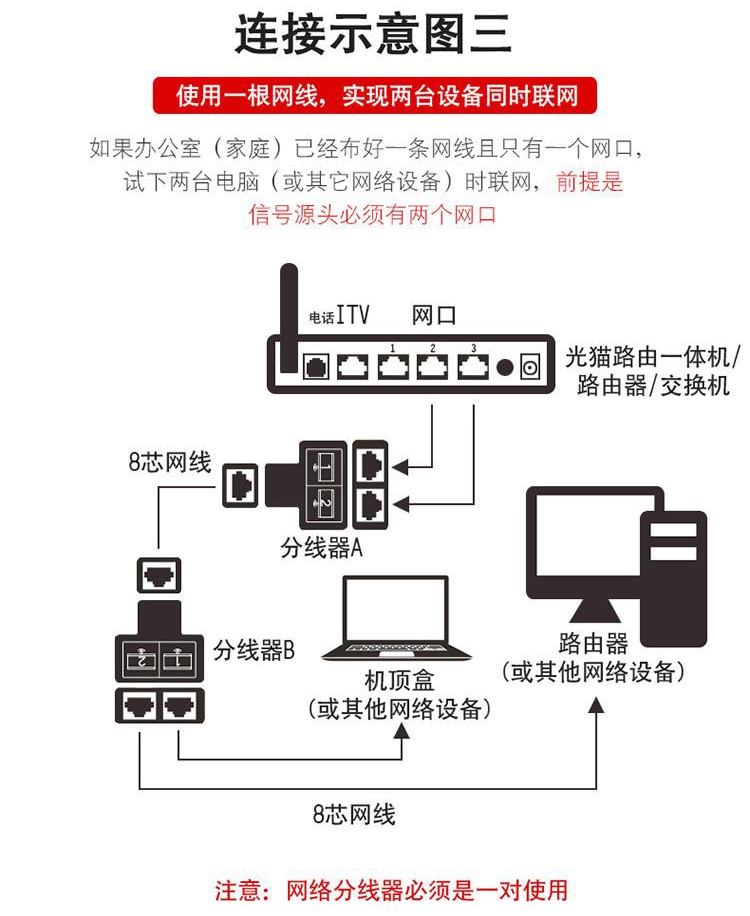 连接示意图三

使用一根网线，实现两台设备同时联网

如果办公室（家庭）已经布好一条网线且只有一个网口，试下两台电脑（或其它网络设备）时联网，前提是信号源头必须有两个网口

电话 ITV 网口

1 2 3

光猫路由一体机/路由器/交换机

8芯网线

1

2

分线器A

2 1

分线器B

机顶盒
(或其他网络设备)

路由器
(或其他网络设备)

8芯网线

注意：网络分线器必须是一对使用