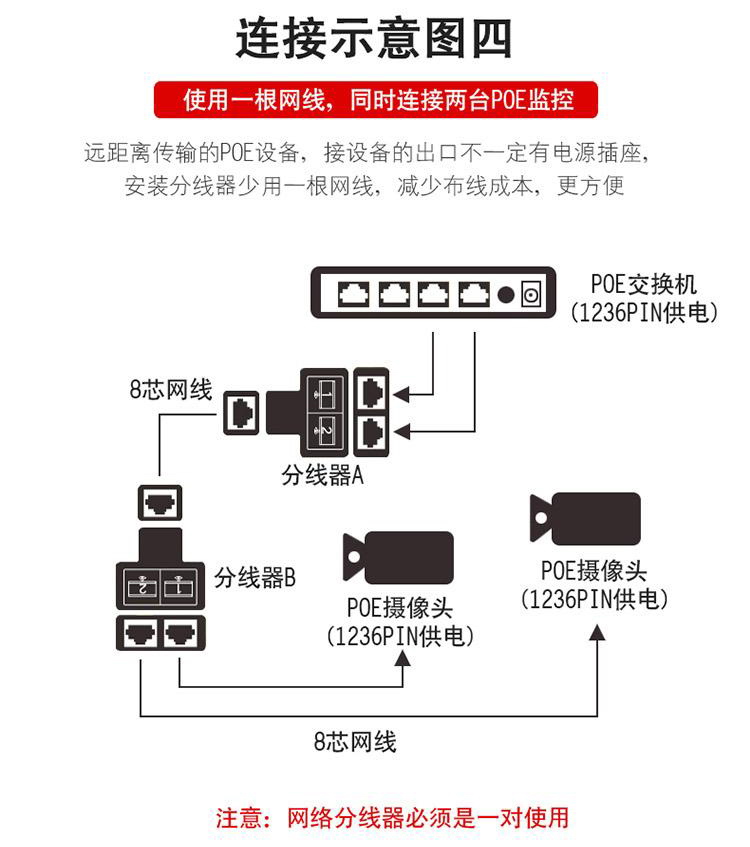 连接示意图四

使用一根网线，同时连接两台POE监控

远距离传输的POE设备，接设备的出口不一定有电源插座，安装分线器少用一根网线，减少布线成本，更方便

POE交换机
(1236PIN供电)

8芯网线

1
2

分线器A

2 1

分线器B

POE摄像头
(1236PIN供电)

POE摄像头
(1236PIN供电)

8芯网线

注意：网络分线器必须是一对使用