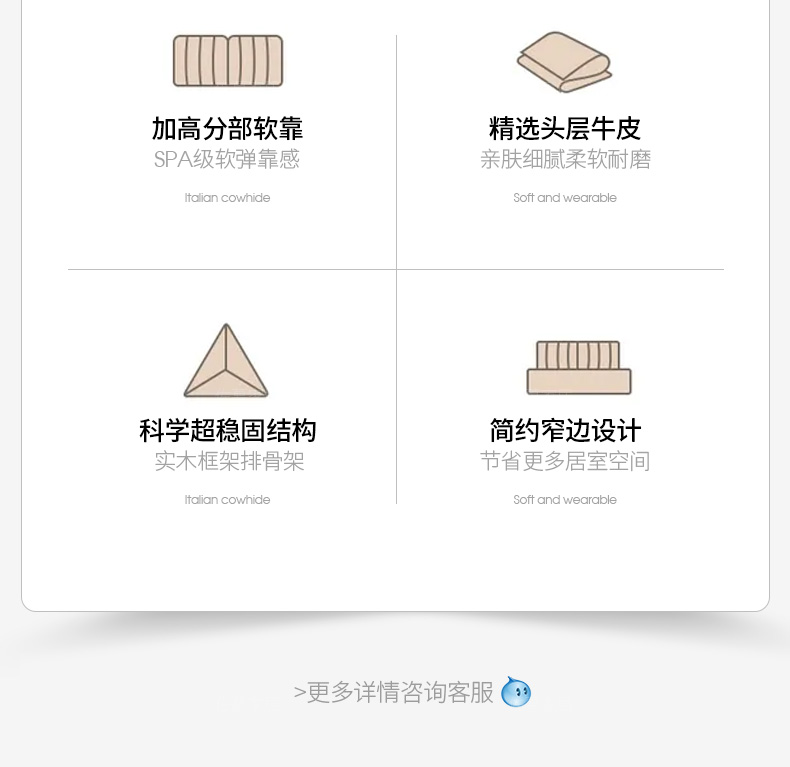 加高分部软靠
SPA级软弹靠感
Italian cowhide

精选头层牛皮
亲肤细腻柔软耐磨
Soft and wearable

科学超稳固结构
实木框架排骨架
Italian cowhide

简约窄边设计
节省更多居室空间
Soft and wearable

>更多详情咨询客服