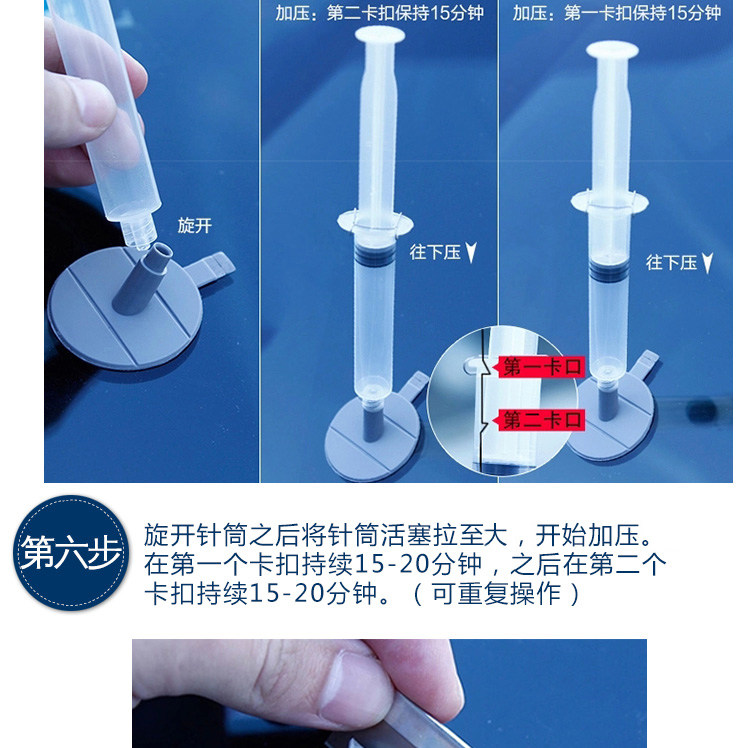 旋开

加压：第二卡扣保持15分钟

往下压

第一卡口

第二卡口

加压：第一卡扣保持15分钟

往下压

第六步

旋开针筒之后将针筒活塞拉至大，开始加压。在第一个卡扣持续15-20分钟，之后在第二个卡扣持续15-20分钟。（可重复操作）