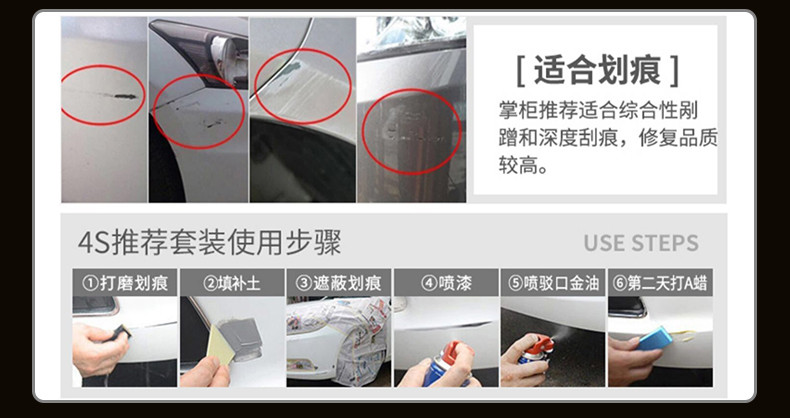 [ 适合划痕 ]

掌柜推荐适合综合性剐蹭和深度刮痕，修复品质较高。

4S推荐套装使用步骤

USE STEPS

①打磨划痕

②填补土

③遮蔽划痕

④喷漆

⑤喷驳口金油

⑥第二天打A蜡