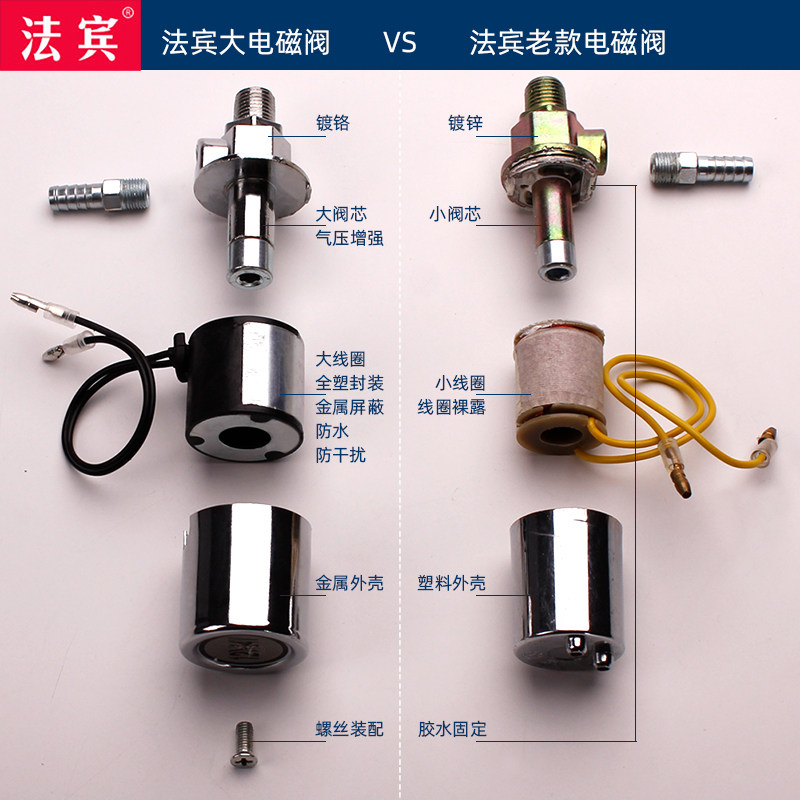 法宾®

法宾大电磁阀 VS 法宾老款电磁阀

镀铬

大阀芯
气压增强

大线圈
全塑封装
金属屏蔽
防水
防干扰

金属外壳

螺丝装配

镀锌

小阀芯

小线圈
线圈裸露

塑料外壳

胶水固定