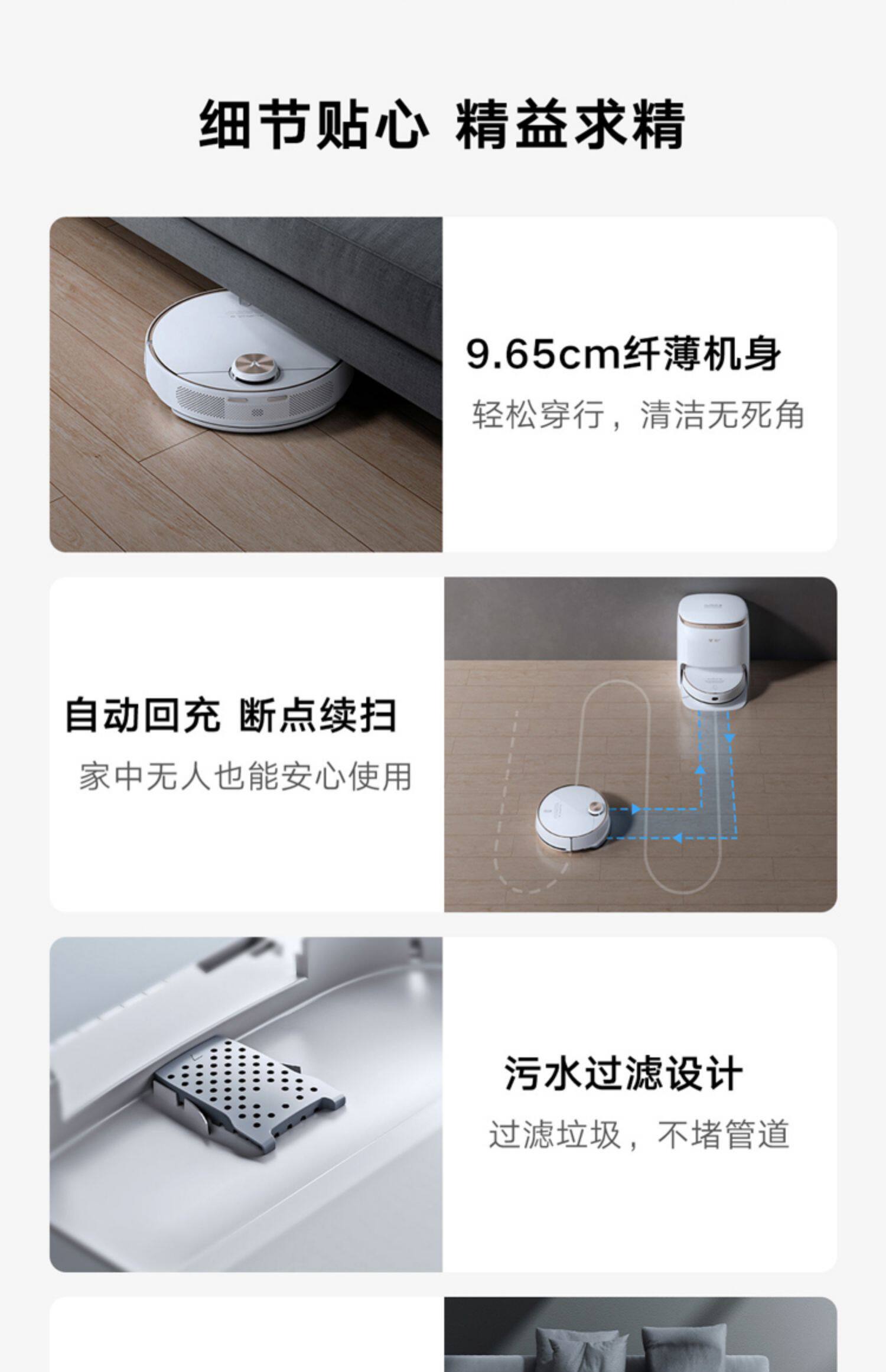 细节贴心 精益求精

9.65cm纤薄机身

轻松穿行，清洁无死角

自动回充 断点续扫

家中无人也能安心使用

污水过滤设计

过滤垃圾，不堵管道