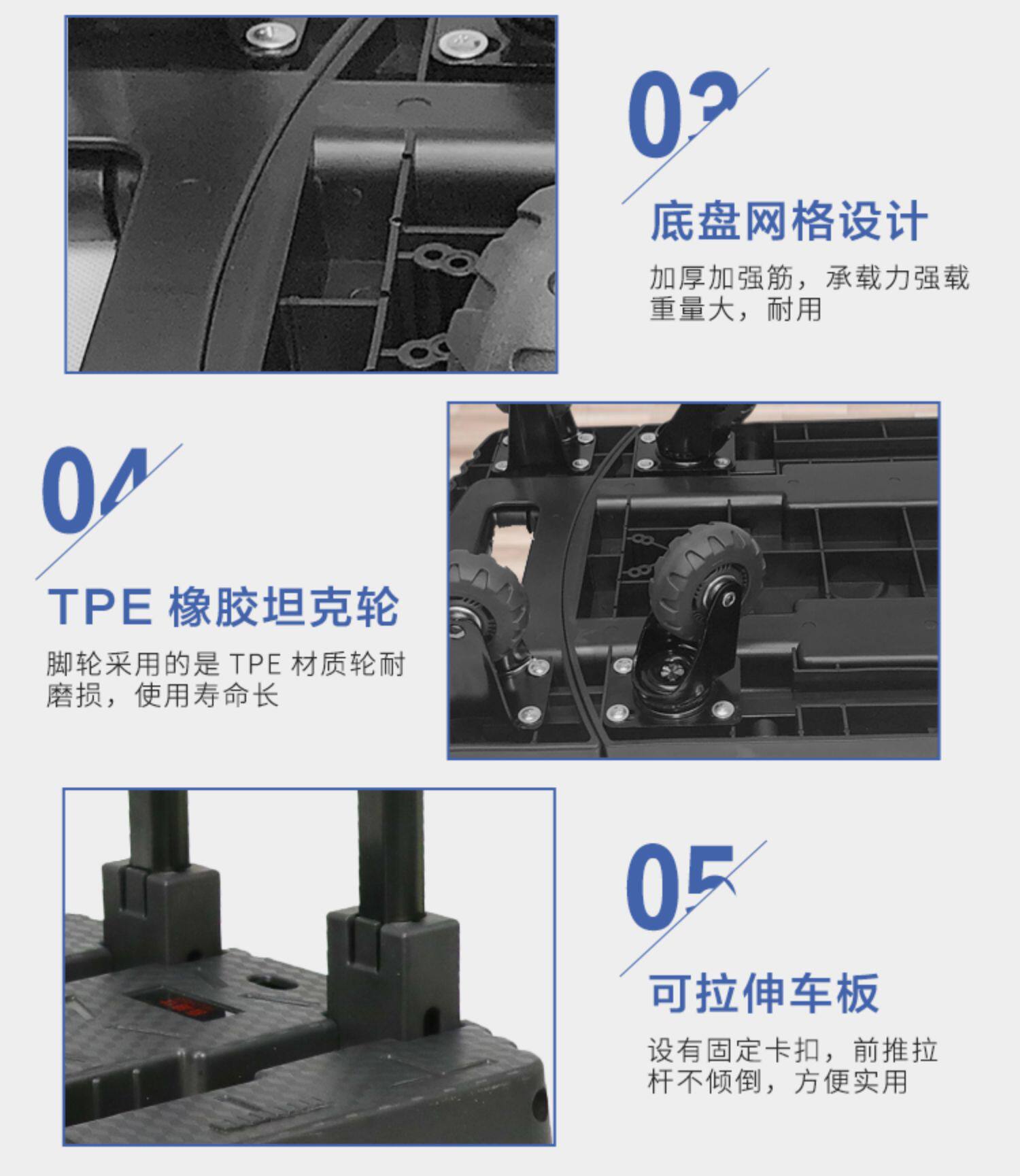 03

底盘网格设计

加厚加强筋，承载力强载重量大，耐用

04

TPE 橡胶坦克轮

脚轮采用的是 TPE 材质轮耐磨损，使用寿命长

05

可拉伸车板

设有固定卡扣，前推拉杆不倾倒，方便实用