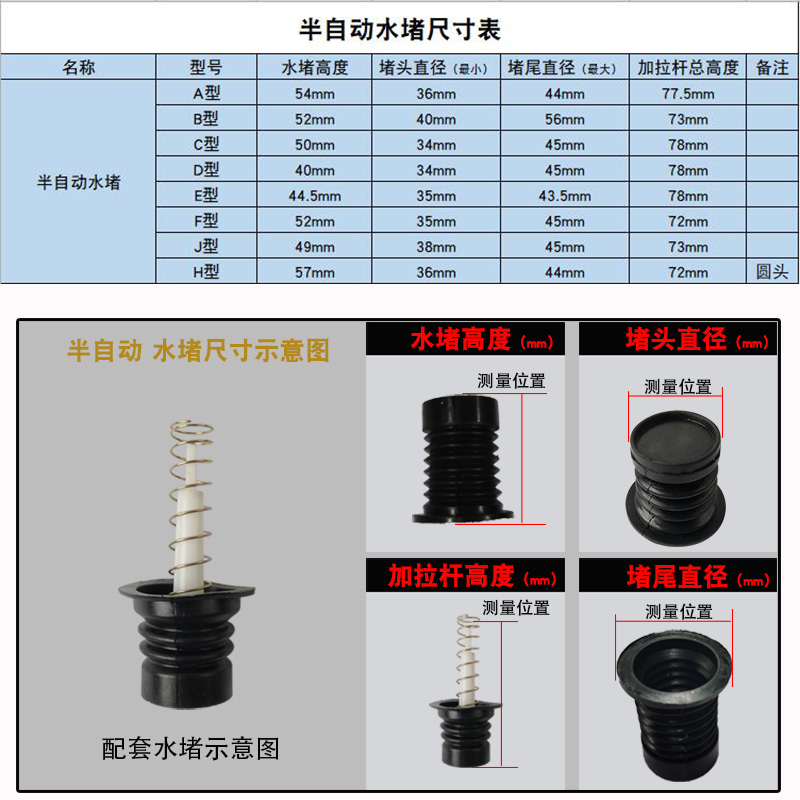 半自动水堵尺寸表

| 名称 | 型号 | 水堵高度 | 堵头直径（最小） | 堵尾直径（最大） | 加拉杆总高度 | 备注 |
|---|---|---|---|---|---|---|
| 半自动水堵 | A型 | 54mm | 36mm | 44mm | 77.5mm | |
| | B型 | 52mm | 40mm | 56mm | 73mm | |
| | C型 | 50mm | 34mm | 45mm | 78mm | |
| | D型 | 40mm | 34mm | 45mm | 78mm | |
| | E型 | 44.5mm | 35mm | 43.5mm | 78mm | |
| | F型 | 52mm | 35mm | 45mm | 72mm | |
| | J型 | 49mm | 38mm | 45mm | 73mm | |
| | H型 | 57mm | 36mm | 44mm | 72mm | 圆头 |

半自动 水堵尺寸示意图

配套水堵示意图

水堵高度（mm）
测量位置

堵头直径（mm）
测量位置

加拉杆高度（mm）
测量位置

堵尾直径（mm）
测量位置