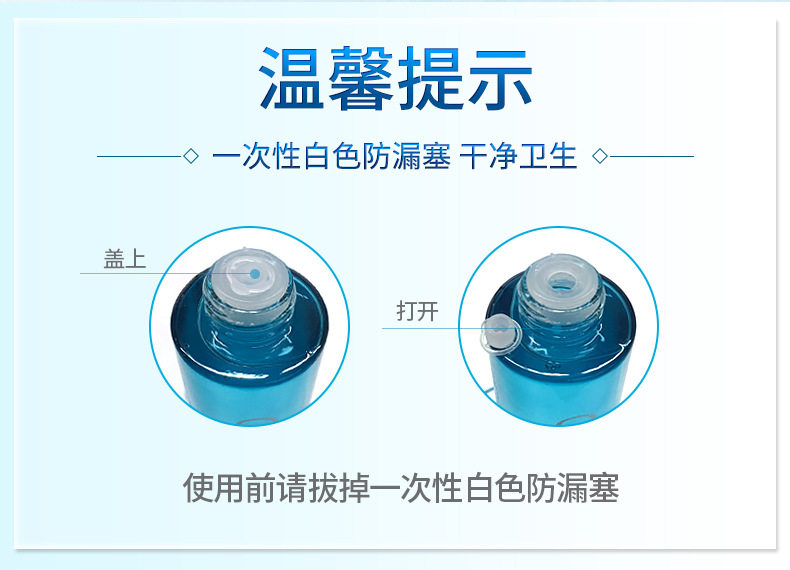 温馨提示

一次性白色防漏塞 干净卫生

盖上

打开

使用前请拔掉一次性白色防漏塞