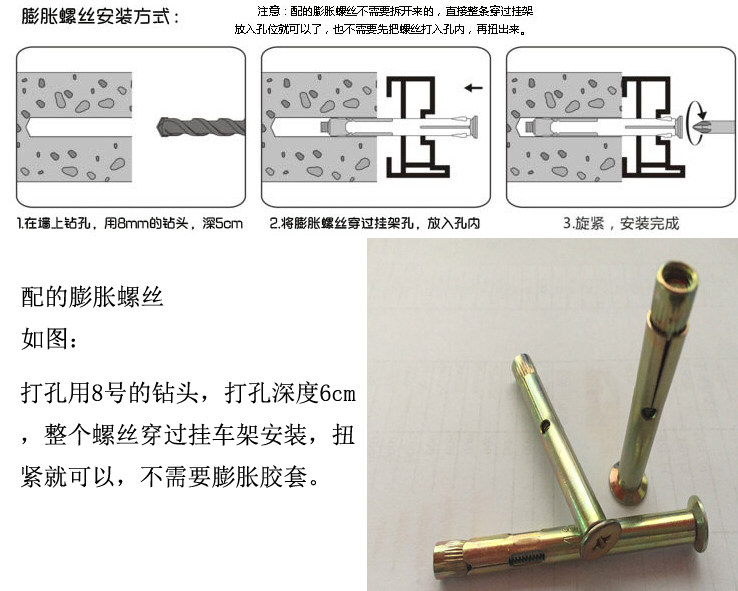 膨胀螺丝安装方式：

注意：配的膨胀螺丝不需要拆开来的，直接整条穿过挂架放入孔位就可以了，也不需要先把螺丝打入孔内，再扭出来。

1.在墙上钻孔，用8mm的钻头，深5cm

2.将膨胀螺丝穿过挂架孔，放入孔内

3.旋紧，安装完成

配的膨胀螺丝
如图：

打孔用8号的钻头，打孔深度6cm，整个螺丝穿过挂车架安装，扭紧就可以，不需要膨胀胶套。