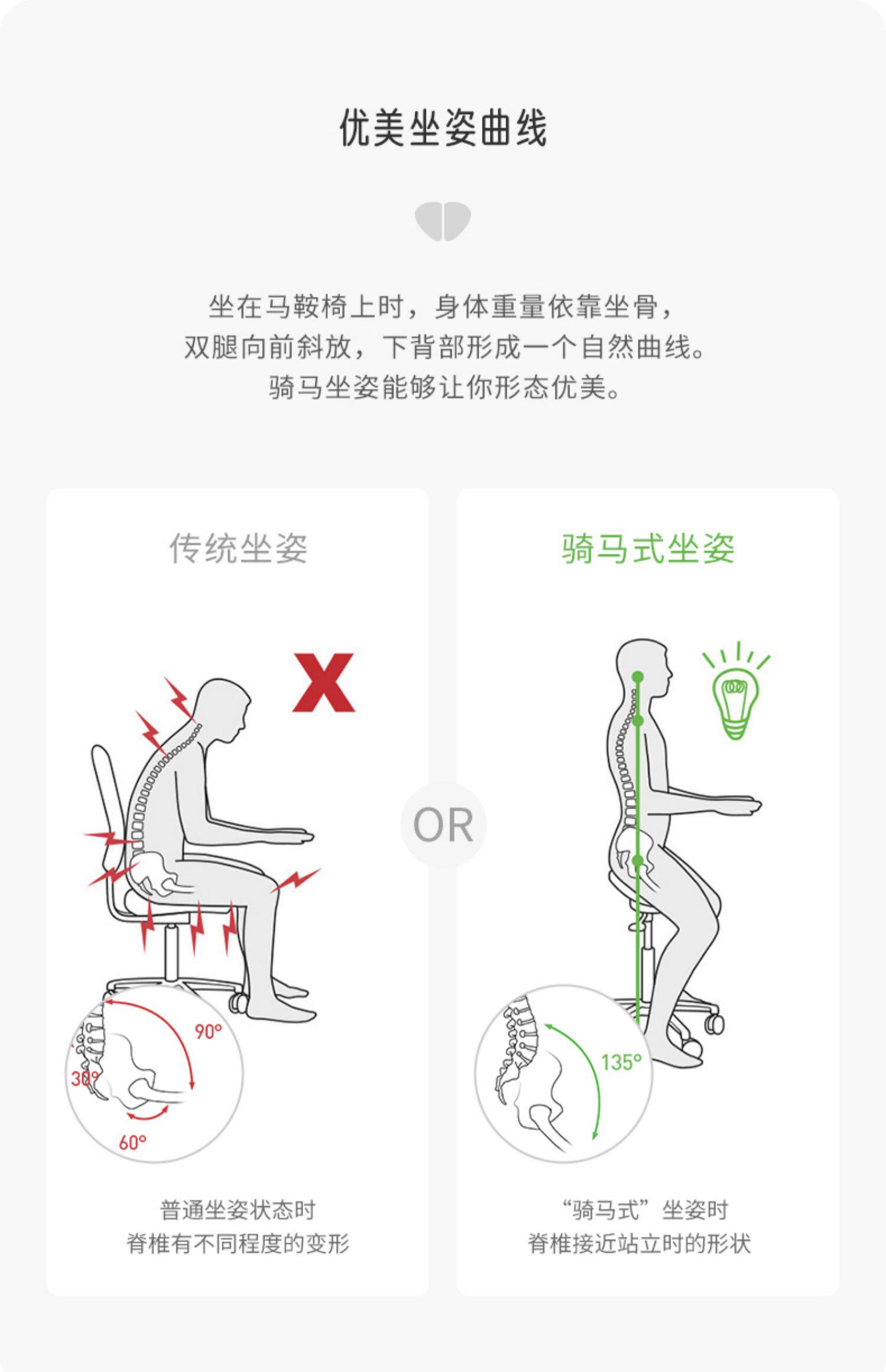 优美坐姿曲线

坐在马鞍椅上时，身体重量依靠坐骨，
双腿向前斜放，下背部形成一个自然曲线。
骑马坐姿能够让你形态优美。

传统坐姿

X

90°
30°
60°

普通坐姿状态时
脊椎有不同程度的变形

OR

骑马式坐姿

135°

“骑马式”坐姿时
脊椎接近站立时的形状