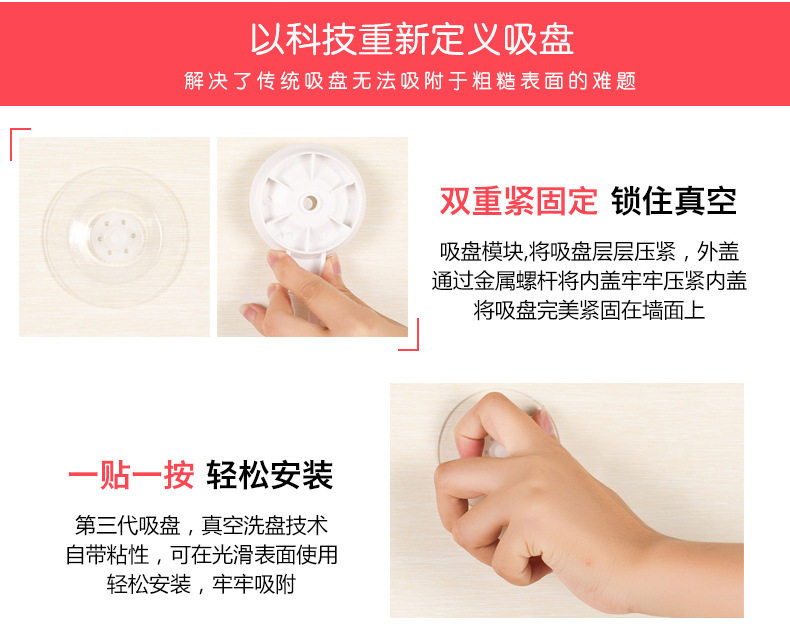 以科技重新定义吸盘
解决了传统吸盘无法吸附于粗糙表面的难题

双重紧固定 锁住真空
吸盘模块,将吸盘层层压紧，外盖通过金属螺杆将内盖牢牢压紧内盖将吸盘完美紧固在墙面上

一贴一按 轻松安装
第三代吸盘，真空洗盘技术自带粘性，可在光滑表面使用轻松安装，牢牢吸附