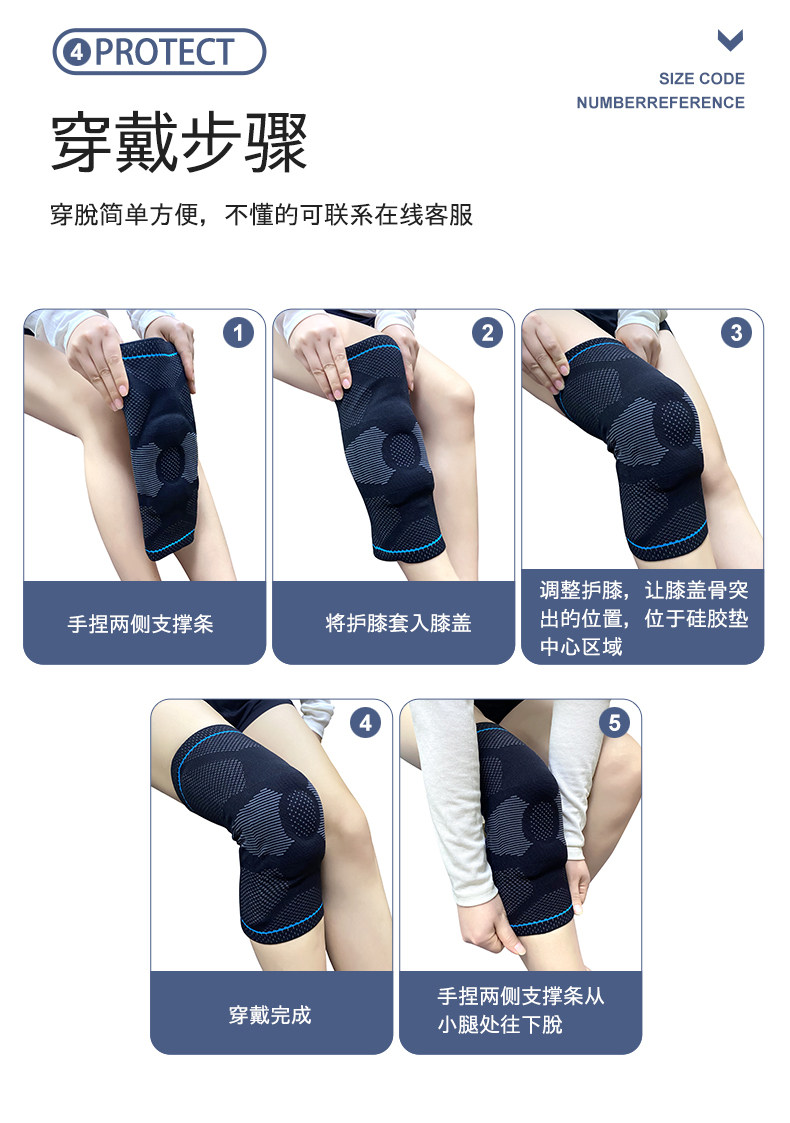 4 PROTECT

SIZE CODE
NUMBERREFERENCE

穿戴步骤

穿脱简单方便，不懂的可联系在线客服

1
手捏两侧支撑条

2
将护膝套入膝盖

3
调整护膝，让膝盖骨突出的位置，位于硅胶垫中心区域

4
穿戴完成

5
手捏两侧支撑条从小腿处往下脱