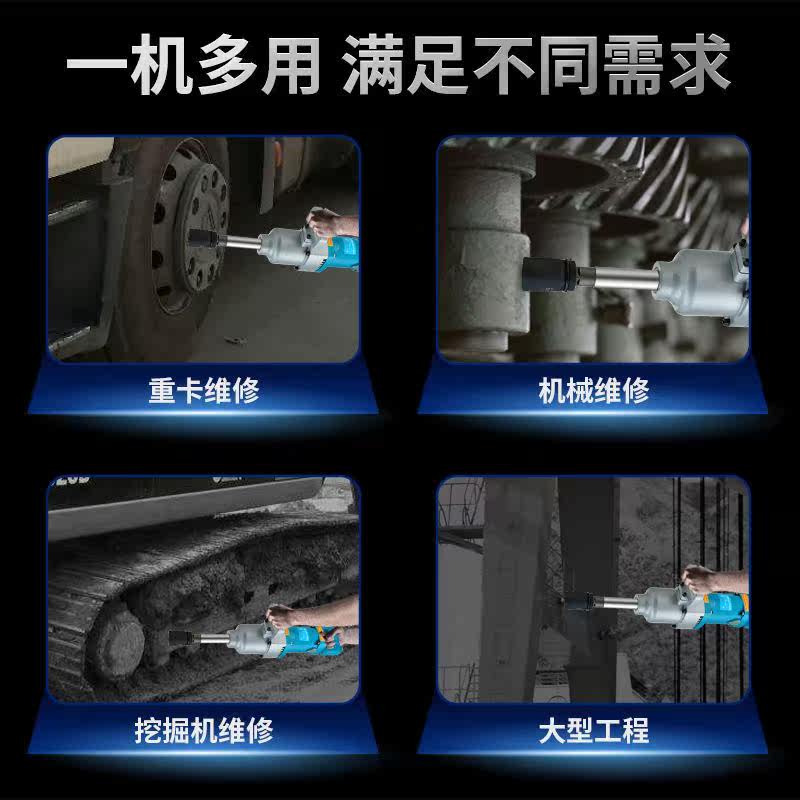 一机多用 满足不同需求

重卡维修

机械维修

挖掘机维修

大型工程