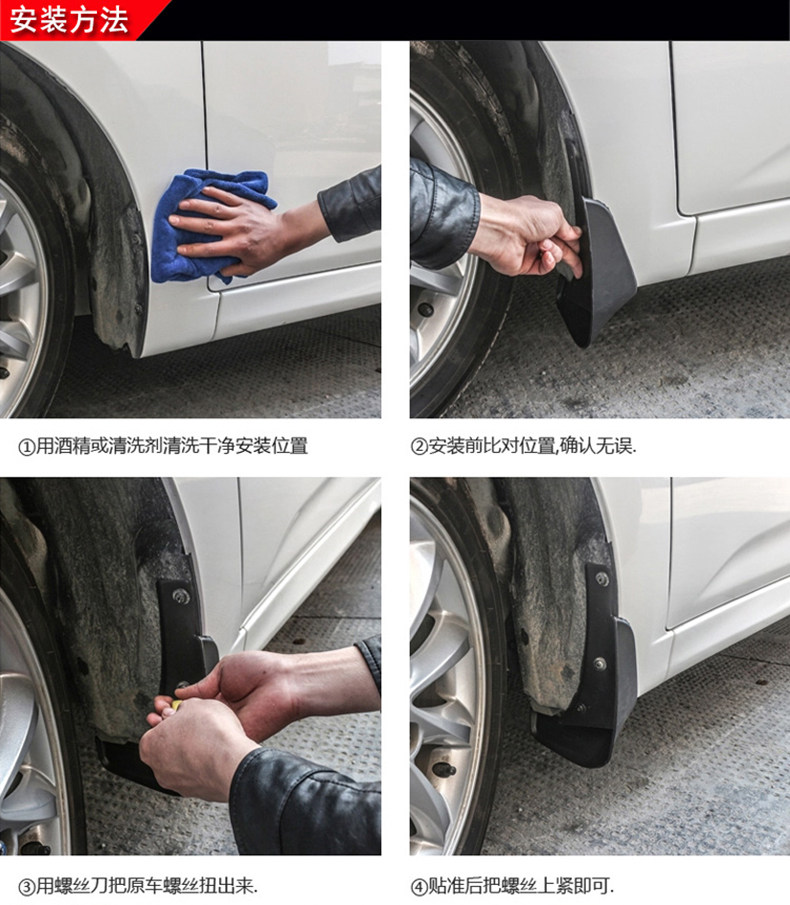 安装方法

①用酒精或清洗剂清洗干净安装位置

②安装前比对位置,确认无误.

③用螺丝刀把原车螺丝扭出来.

④贴准后把螺丝上紧即可.