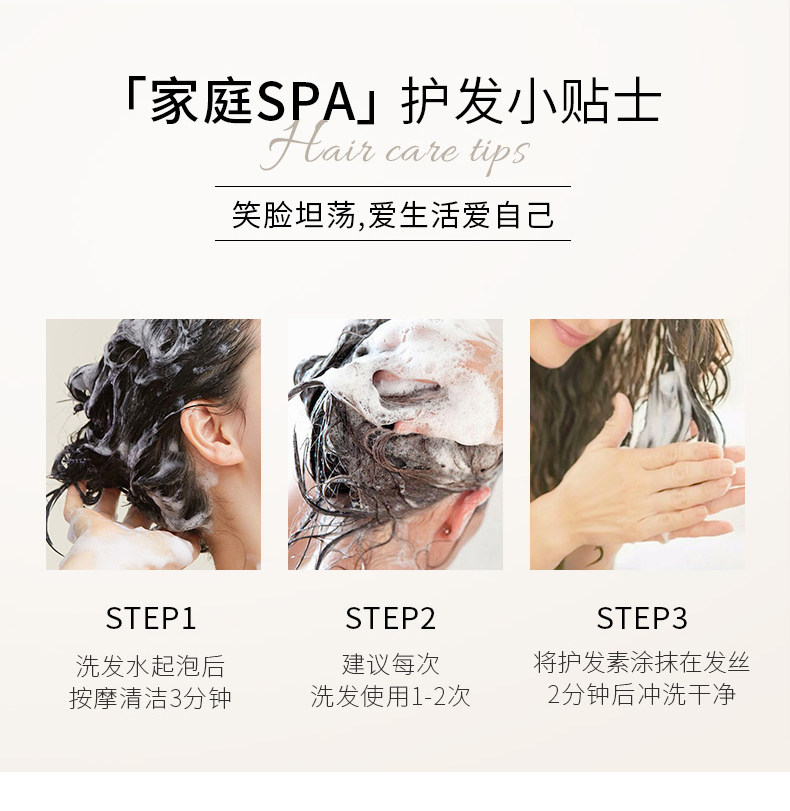 「家庭SPA」护发小贴士
Hair care tips

笑脸坦荡,爱生活爱自己

STEP1
洗发水起泡后
按摩清洁3分钟

STEP2
建议每次
洗发使用1-2次

STEP3
将护发素涂抹在发丝
2分钟后冲洗干净