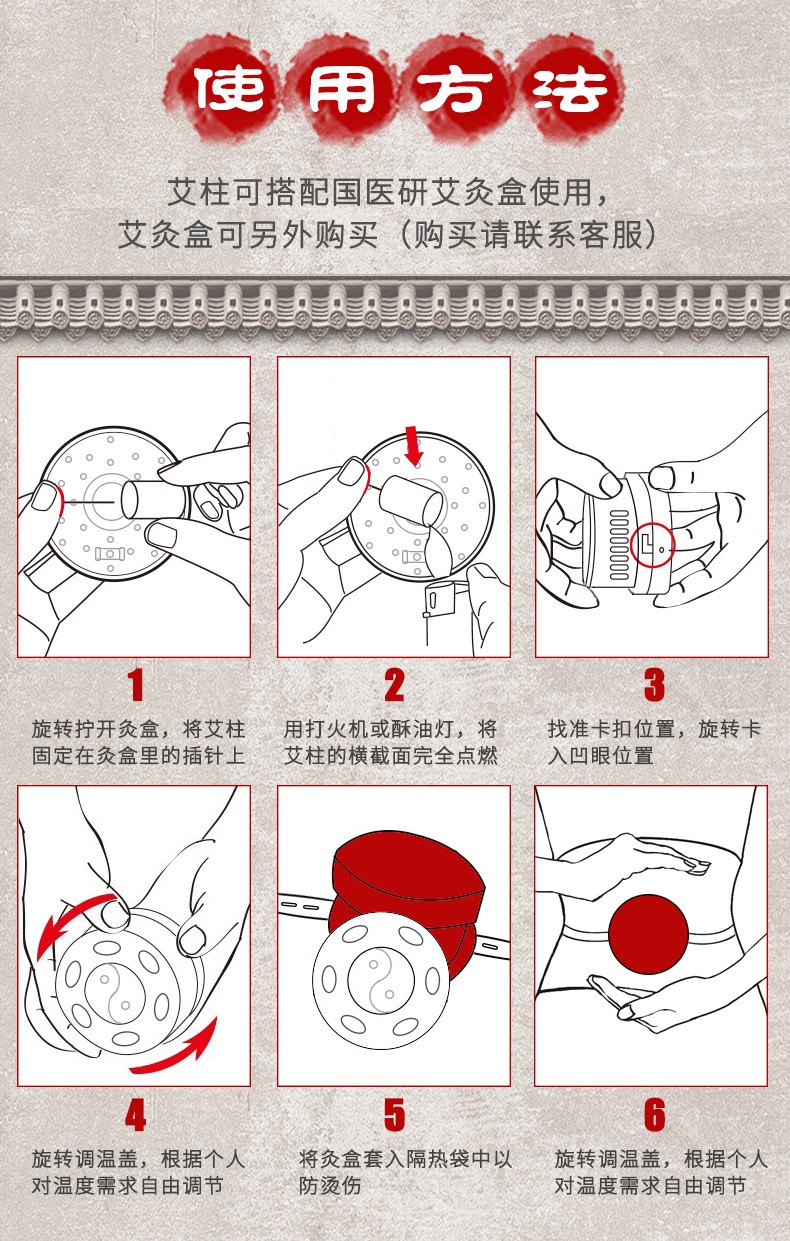 使用方法

艾柱可搭配国医研艾灸盒使用，
艾灸盒可另外购买（购买请联系客服）

1
旋转拧开灸盒，将艾柱固定在灸盒里的插针上

2
用打火机或酥油灯，将艾柱的横截面完全点燃

3
找准卡扣位置，旋转卡入凹眼位置

4
旋转调温盖，根据个人对温度需求自由调节

5
将灸盒套入隔热袋中以防烫伤

6
旋转调温盖，根据个人对温度需求自由调节