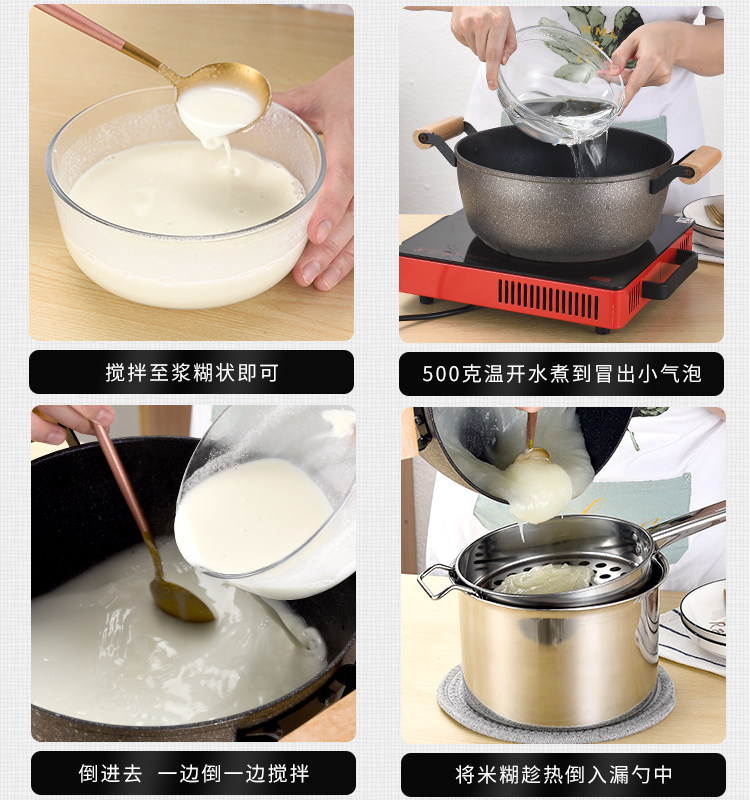 搅拌至浆糊状即可

500克温开水煮到冒出小气泡

倒进去 一边倒一边搅拌

将米糊趁热倒入漏勺中