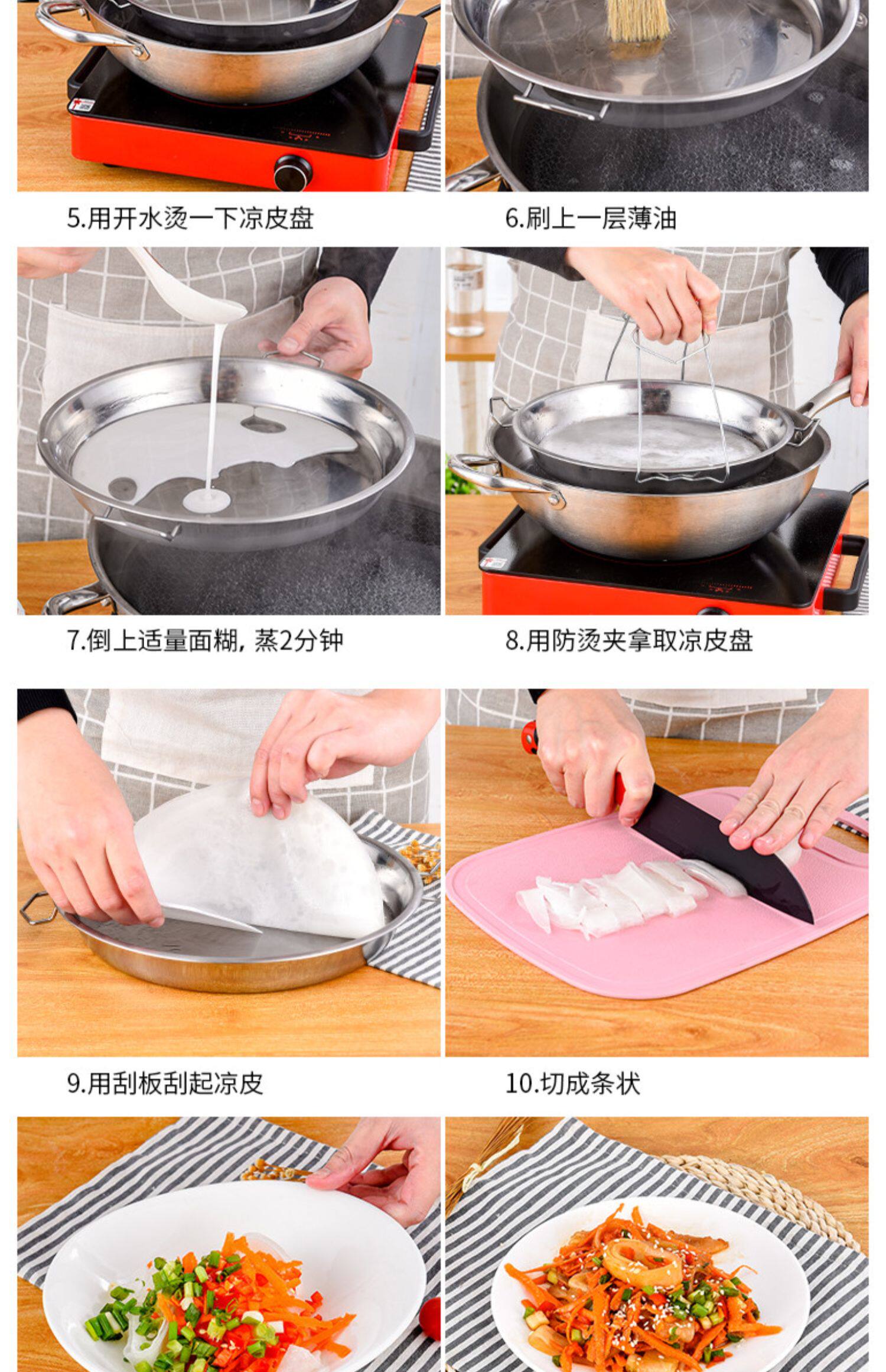 5.用开水烫一下凉皮盘

6.刷上一层薄油

7.倒上适量面糊，蒸2分钟

8.用防烫夹拿取凉皮盘

9.用刮板刮起凉皮

10.切成条状