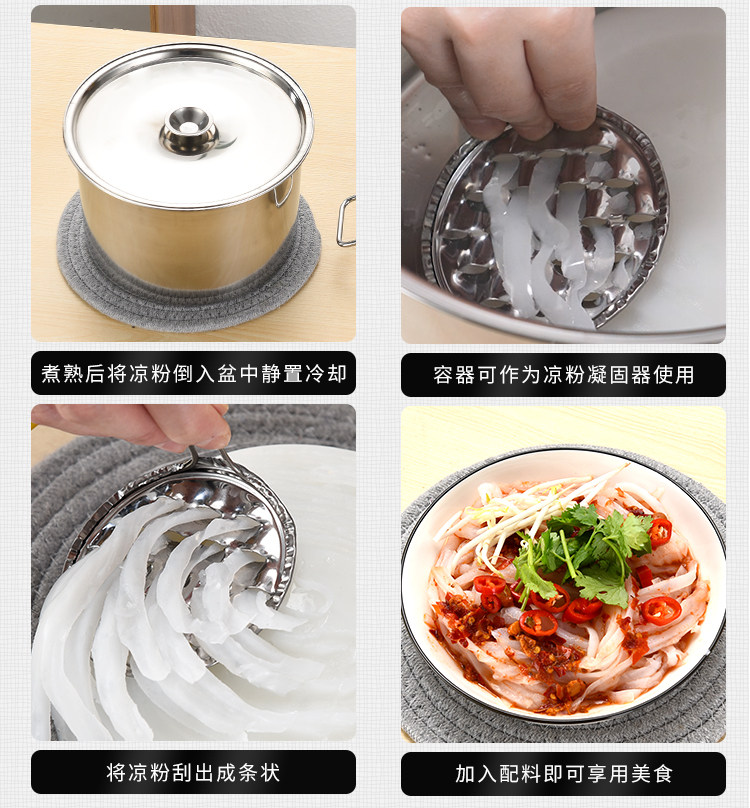 煮熟后将凉粉倒入盆中静置冷却

容器可作为凉粉凝固器使用

将凉粉刮出成条状

加入配料即可享用美食