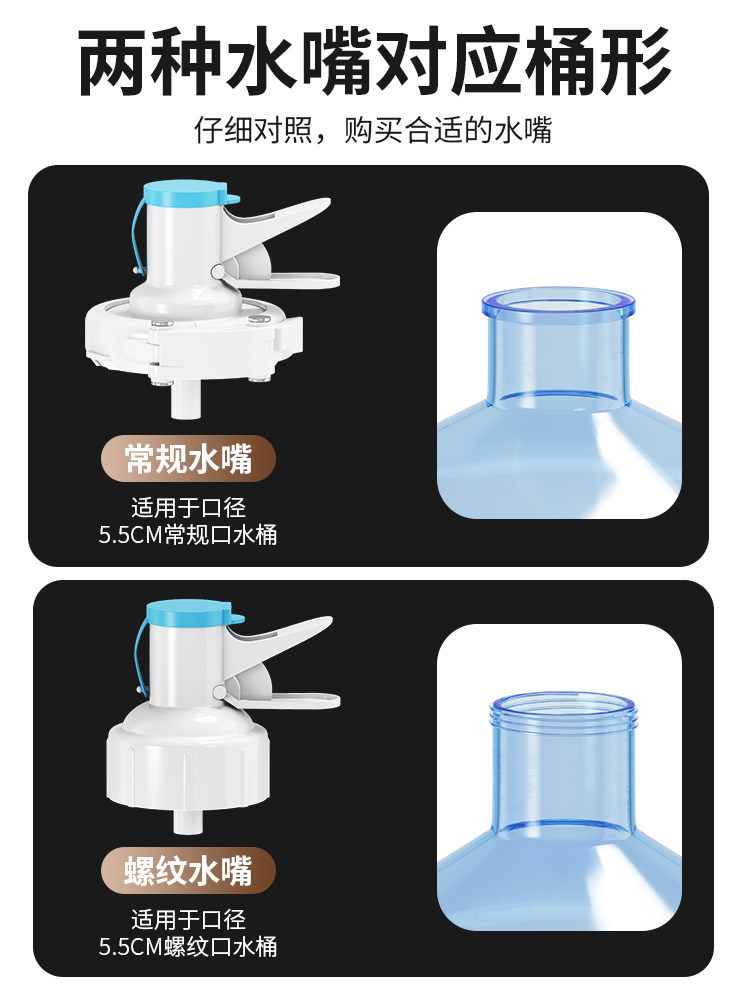 两种水嘴对应桶形

仔细对照，购买合适的水嘴

常规水嘴

适用于口径
5.5CM常规口水桶

螺纹水嘴

适用于口径
5.5CM螺纹口水桶