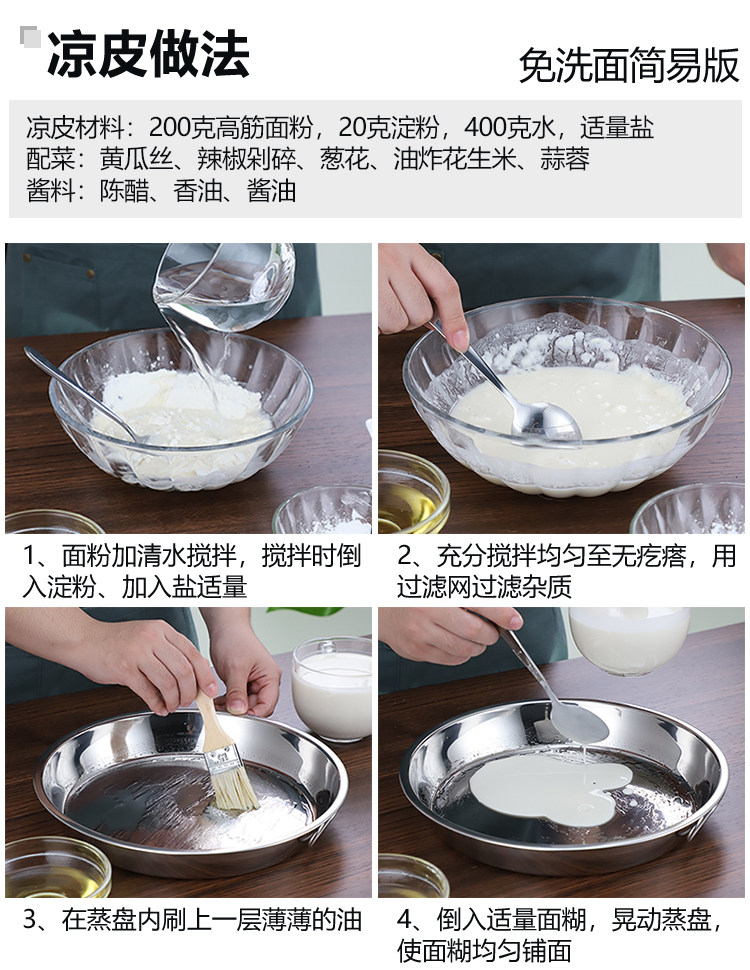 凉皮做法

免洗面简易版

凉皮材料：200克高筋面粉，20克淀粉，400克水，适量盐
配菜：黄瓜丝、辣椒剁碎、葱花、油炸花生米、蒜蓉
酱料：陈醋、香油、酱油

1、面粉加清水搅拌，搅拌时倒入淀粉、加入盐适量

2、充分搅拌均匀至无疙瘩，用过滤网过滤杂质

3、在蒸盘内刷上一层薄薄的油

4、倒入适量面糊，晃动蒸盘，使面糊均匀铺面