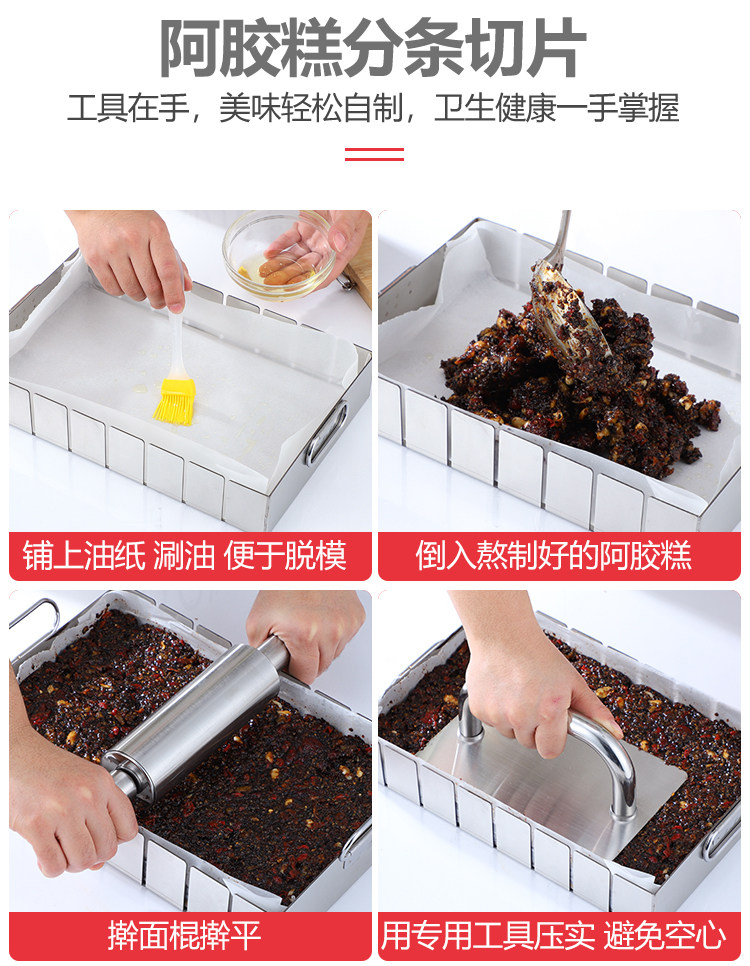 阿胶糕分条切片

工具在手，美味轻松自制，卫生健康一手掌握

铺上油纸 涮油 便于脱模

倒入熬制好的阿胶糕

擀面棍擀平

用专用工具压实 避免空心