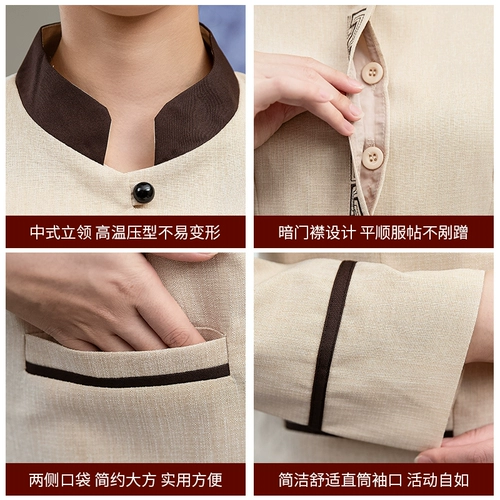 中式立领 高温压型不易变形

暗门襟设计 平顺服帖不剐蹭

两侧口袋 简约大方 实用方便

简洁舒适直筒袖口 活动自如