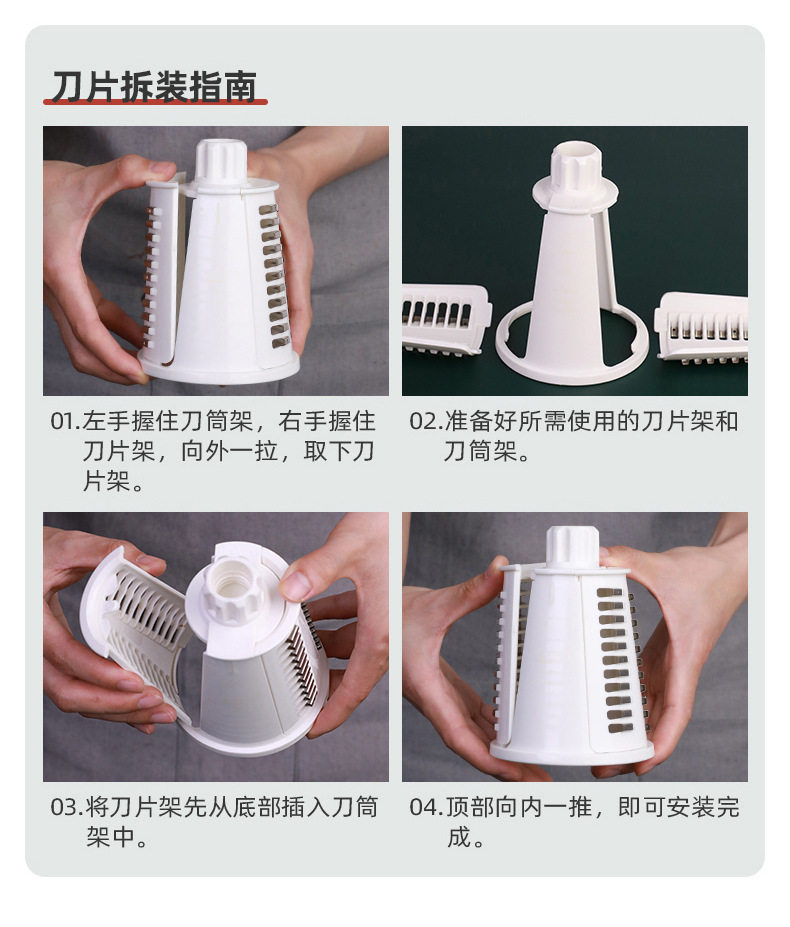 刀片拆装指南

01.左手握住刀筒架，右手握住刀片架，向外一拉，取下刀片架。

02.准备好所需使用的刀片架和刀筒架。

03.将刀片架先从底部插入刀筒架中。

04.顶部向内一推，即可安装完成。