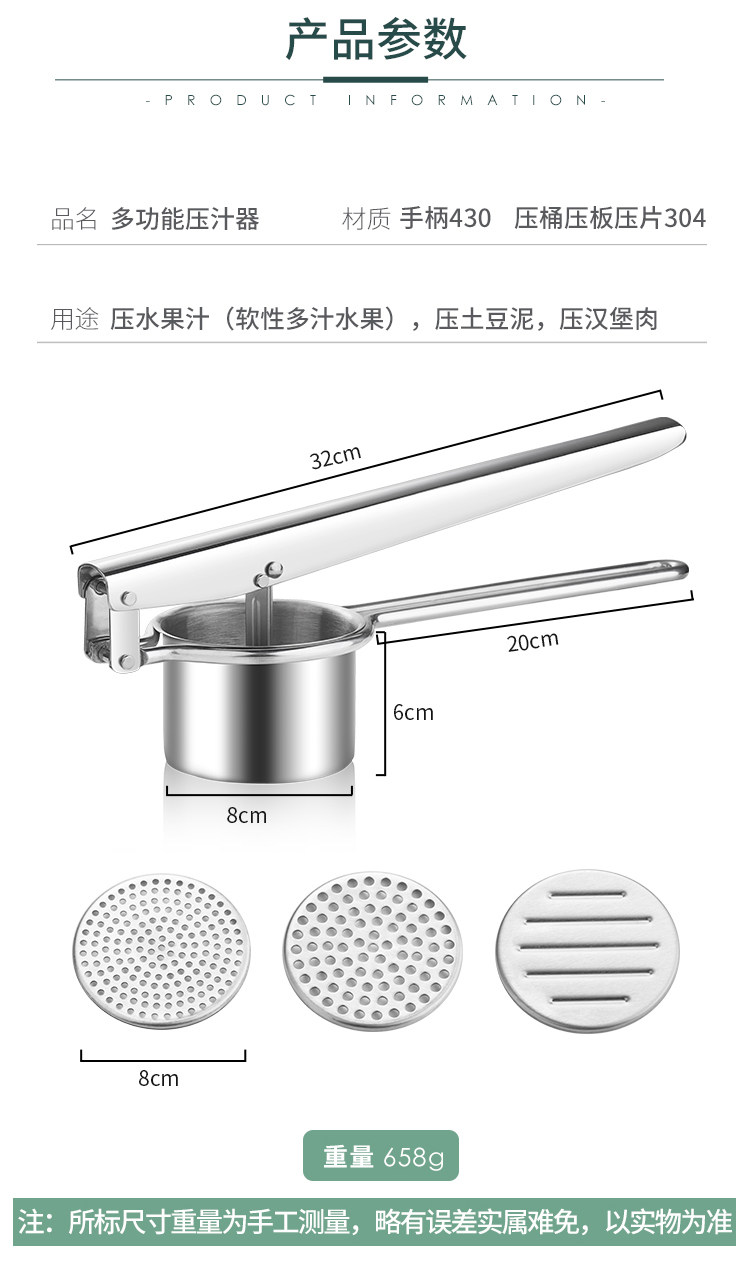 产品参数

- PRODUCT INFORMATION -

品名 多功能压汁器

材质 手柄430 压桶压板压片304

用途 压水果汁（软性多汁水果），压土豆泥，压汉堡肉

32cm

20cm

6cm

8cm

8cm

重量 658g

注：所标尺寸重量为手工测量，略有误差实属难免，以实物为准