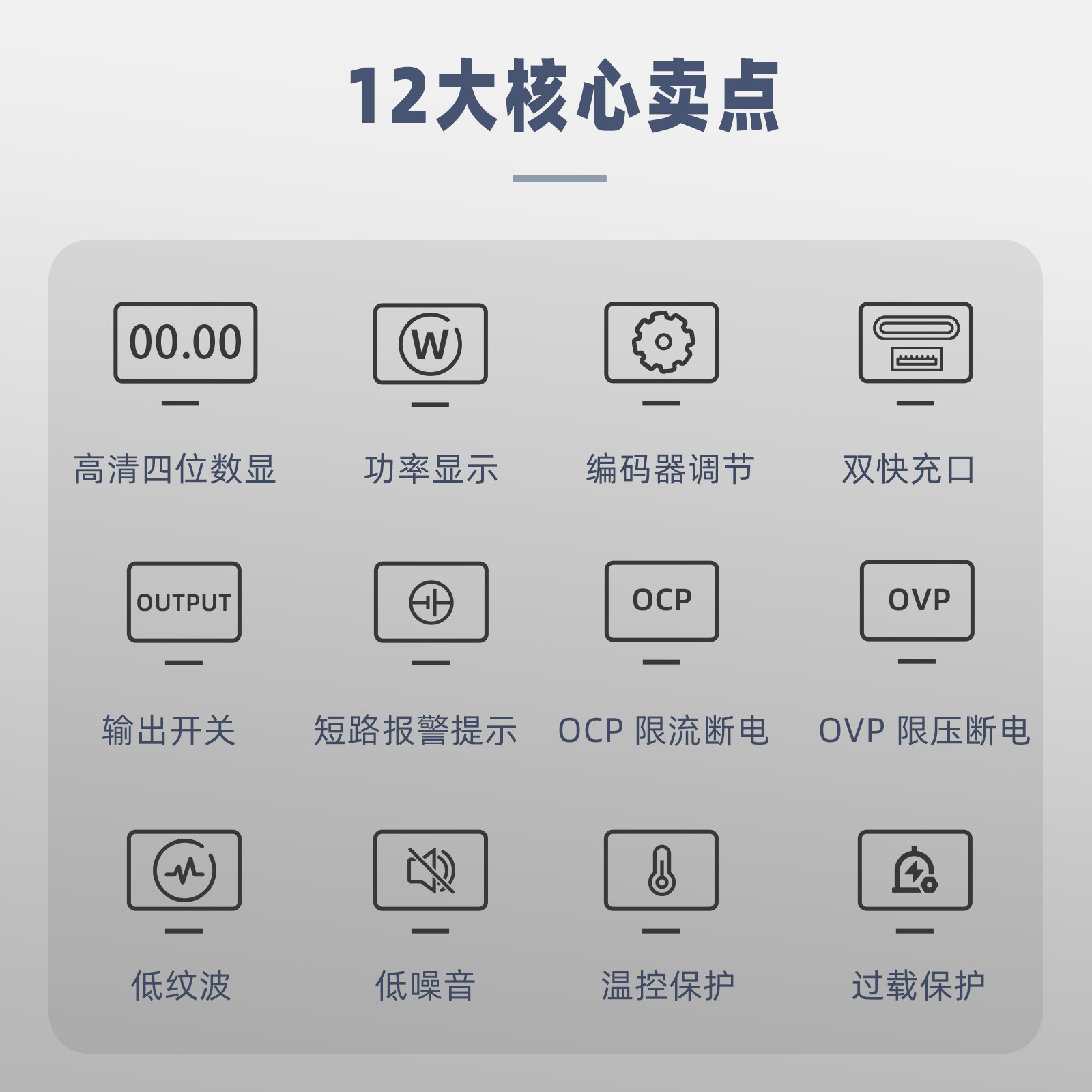 12大核心卖点

00.00

高清四位数显

W

功率显示

编码器调节

双快充口

OUTPUT

输出开关

短路报警提示

OCP

OCP 限流断电

OVP

OVP 限压断电

低纹波

低噪音

温控保护

过载保护