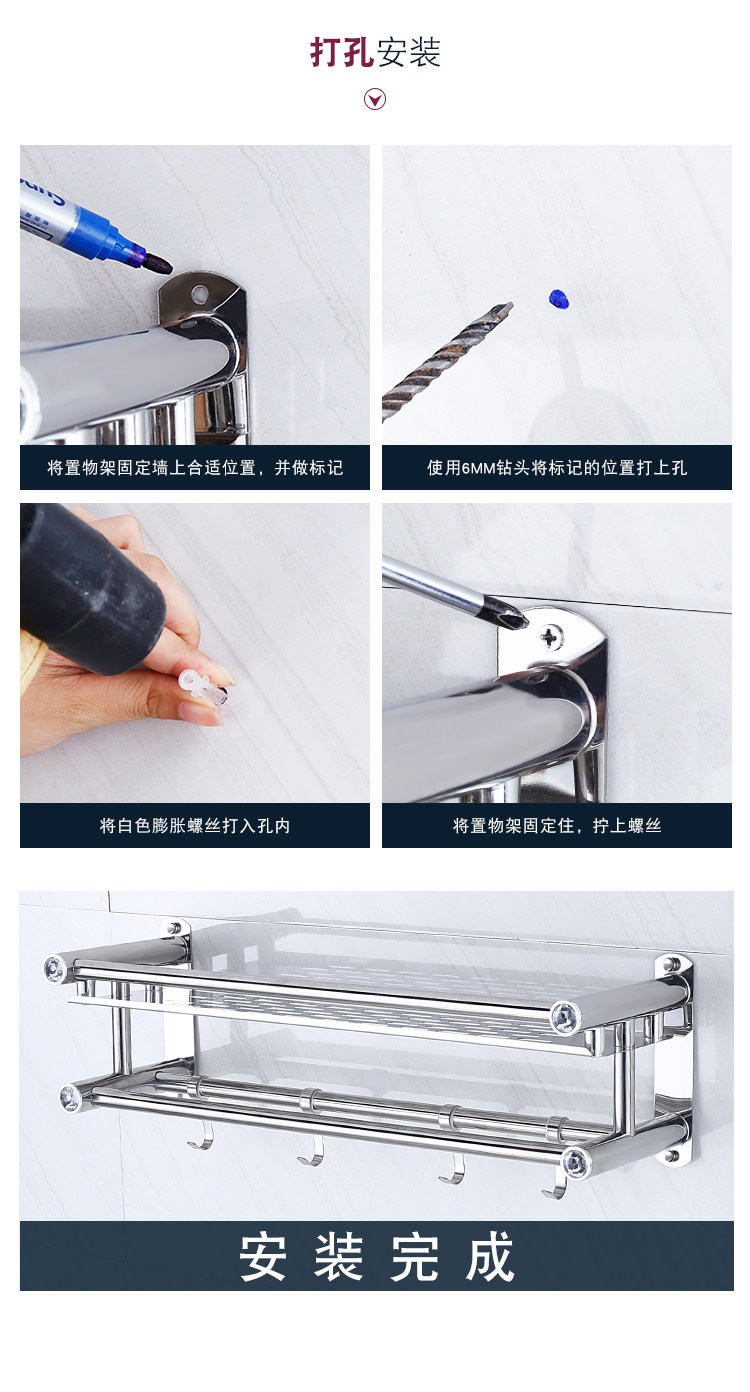 打孔安装

将置物架固定墙上合适位置，并做标记

使用6MM钻头将标记的位置打上孔

将白色膨胀螺丝打入孔内

将置物架固定住，拧上螺丝

安装完成