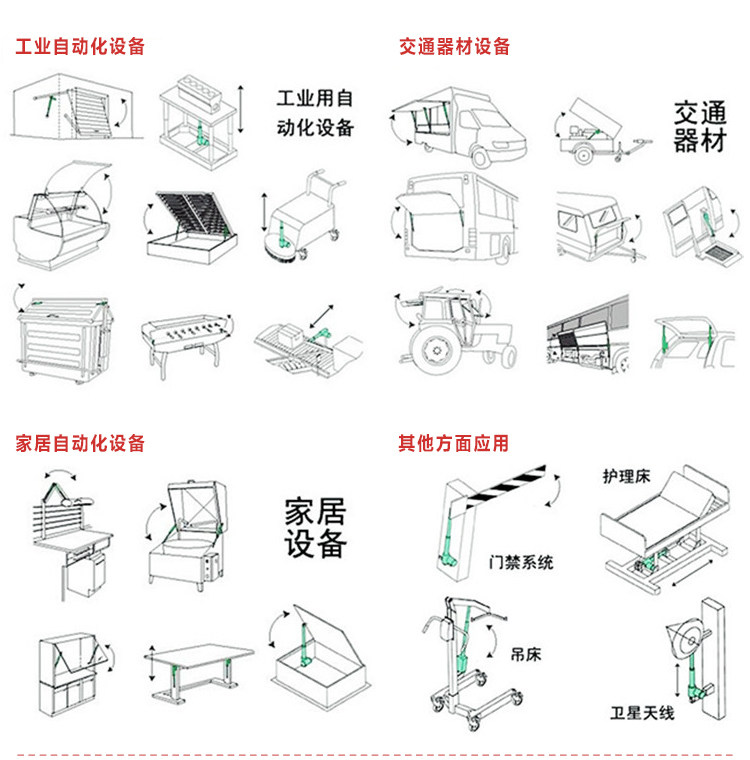 工业自动化设备

工业用自动化设备

交通器材设备

交通器材

家居自动化设备

家居设备

其他方面应用

护理床

门禁系统

吊床

卫星天线