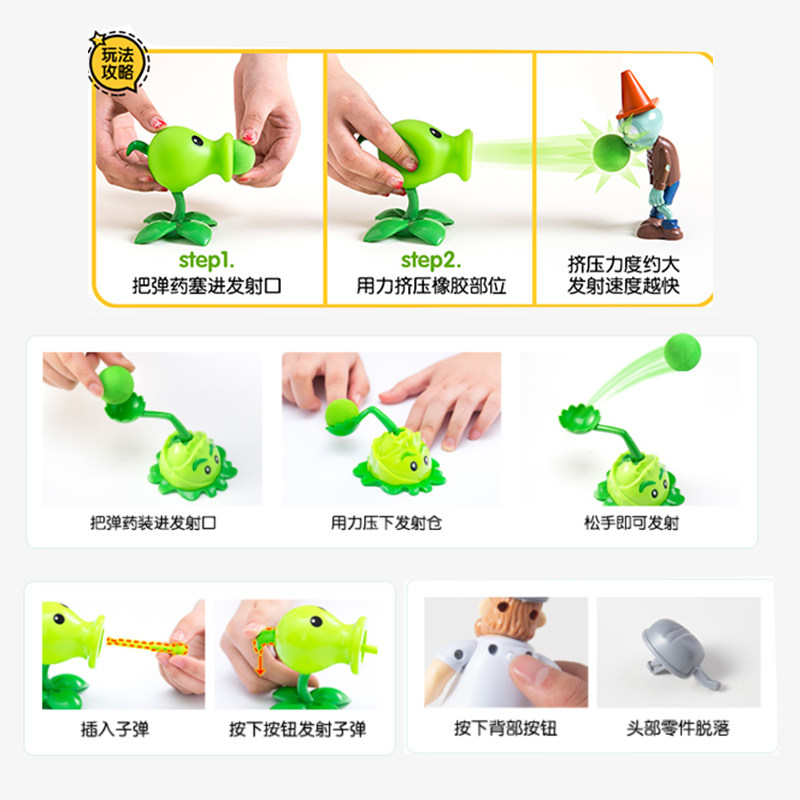 玩法攻略

step1.
把弹药塞进发射口

step2.
用力挤压橡胶部位

挤压力度约大
发射速度越快

把弹药装进发射口

用力压下发射仓

松手即可发射

插入子弹

按下按钮发射子弹

按下背部按钮

头部零件脱落