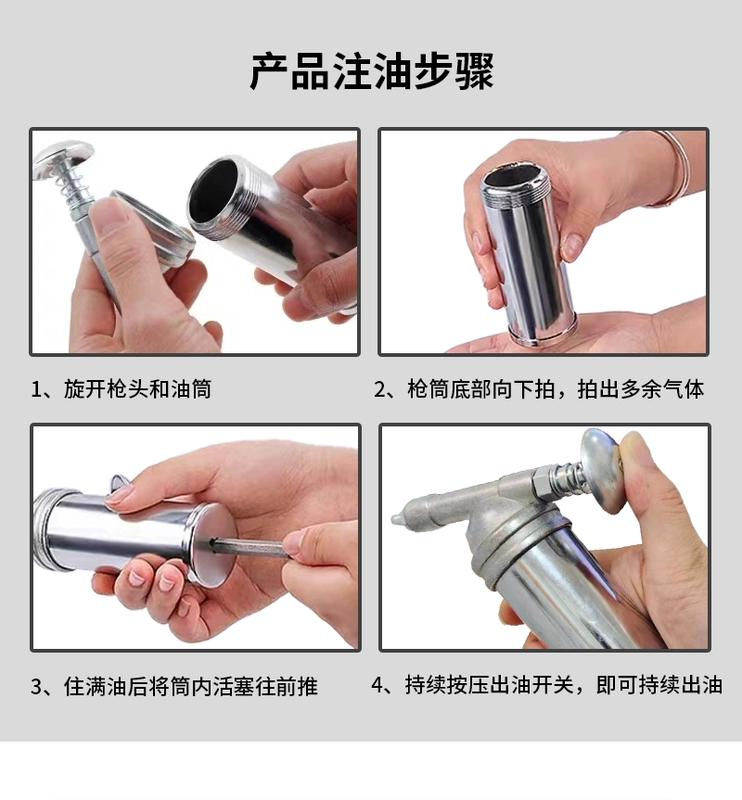 产品注油步骤

1、旋开枪头和油筒

2、枪筒底部向下拍，拍出多余气体

3、住满油后将筒内活塞往前推

4、持续按压出油开关，即可持续出油