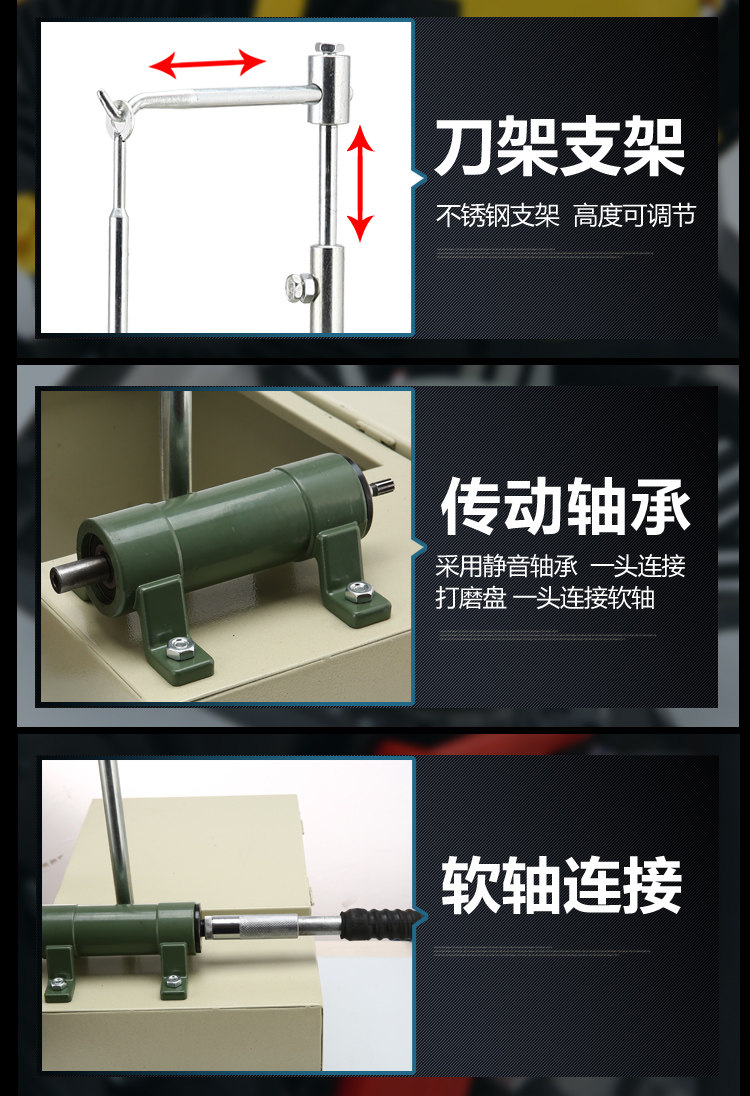 刀架支架

不锈钢支架 高度可调节

传动轴承

采用静音轴承 一头连接打磨盘 一头连接软轴

软轴连接