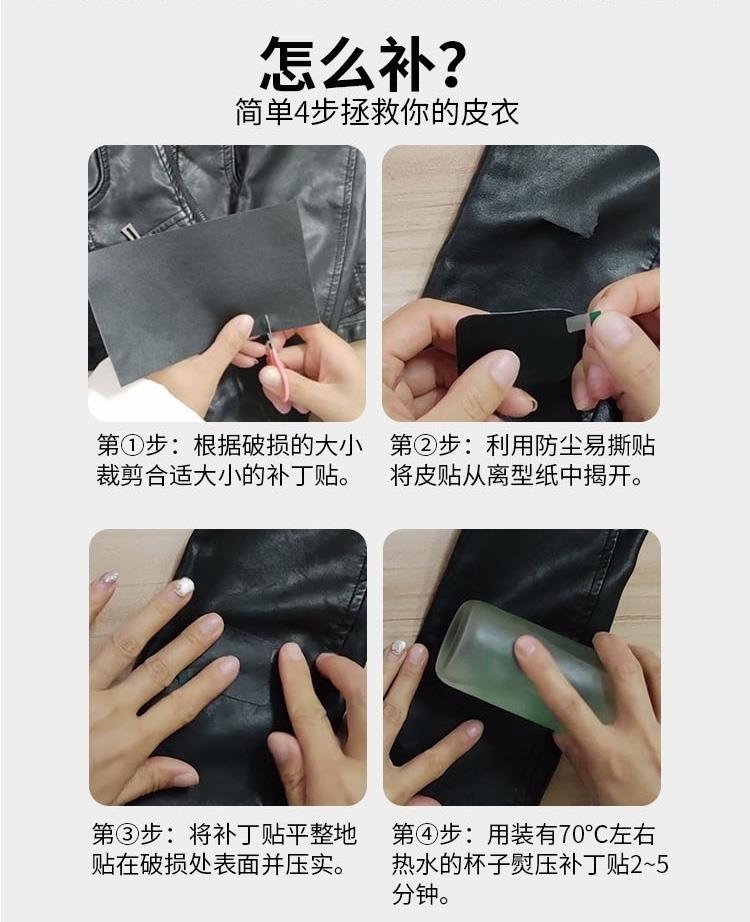 怎么补？
简单4步拯救你的皮衣

第①步：根据破损的大小裁剪合适大小的补丁贴。

第②步：利用防尘易撕贴将皮贴从离型纸中揭开。

第③步：将补丁贴平整地贴在破损处表面并压实。

第④步：用装有70°C左右热水的杯子熨压补丁贴2~5分钟。