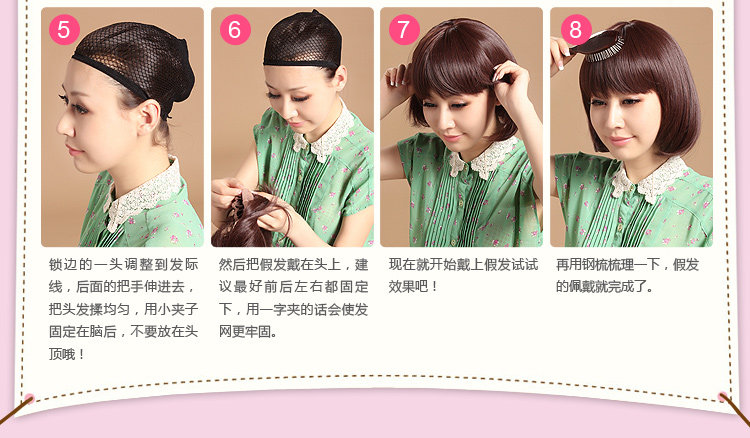 5

锁边的一头调整到发际线，后面的把手伸进去，把头发揉均匀，用小夹子固定在脑后，不要放在头顶哦！

6

然后把假发戴在头上，建议最好前后左右都固定下，用一字夹的话会使发网更牢固。

7

现在就开始戴上假发试试效果吧！

8

再用钢梳梳理一下，假发的佩戴就完成了。