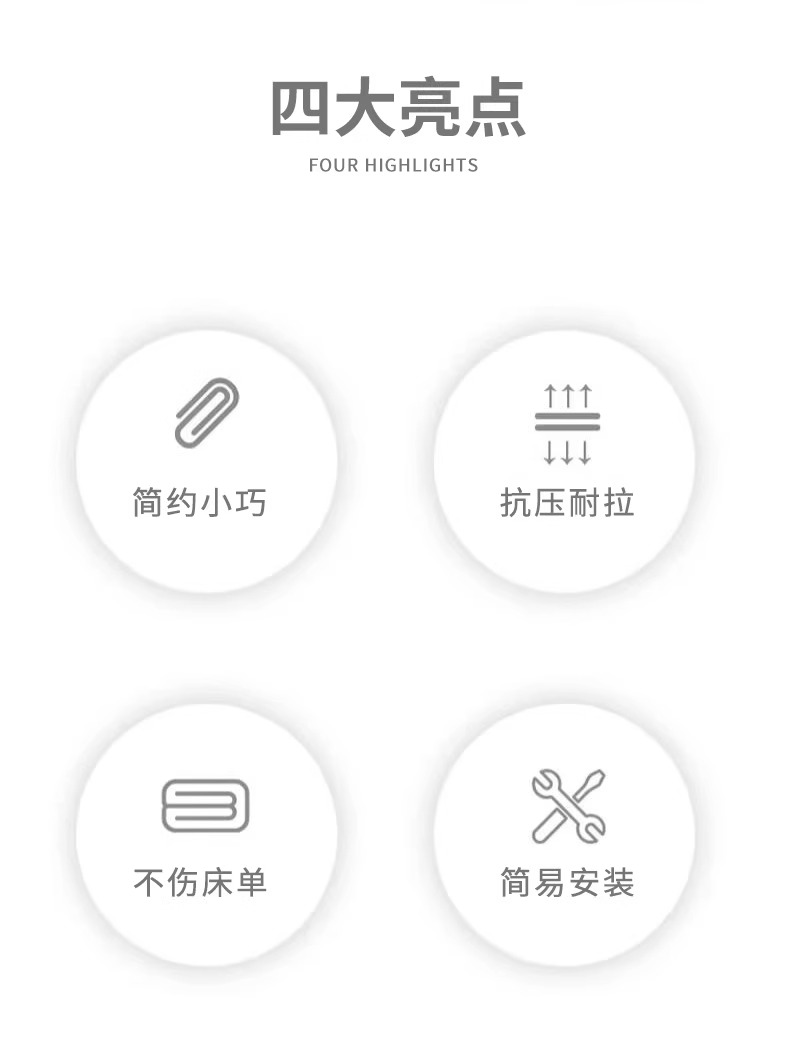 四大亮点

FOUR HIGHLIGHTS

简约小巧

抗压耐拉

不伤床单

简易安装