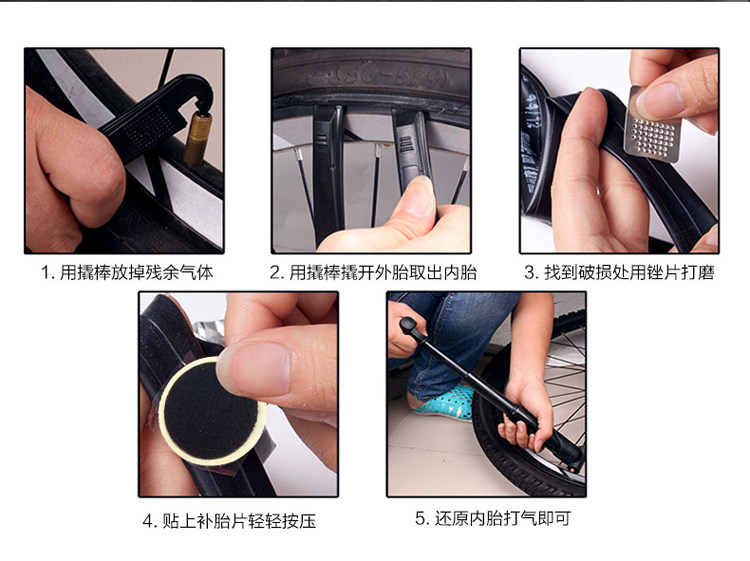 1. 用撬棒放掉残余气体

2. 用撬棒撬开外胎取出内胎

3. 找到破损处用锉片打磨

4. 贴上补胎片轻轻按压

5. 还原内胎打气即可