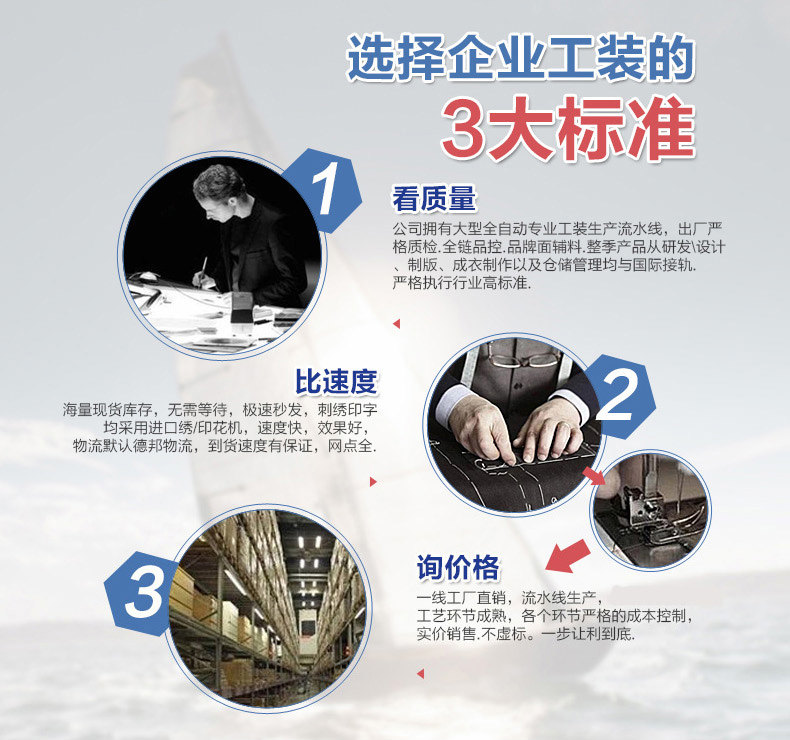 选择企业工装的
3大标准

1
看质量
公司拥有大型全自动专业工装生产流水线，出厂严格质检.全链品控.品牌面辅料.整季产品从研发\设计、制版、成衣制作以及仓储管理均与国际接轨.严格执行行业高标准.

比速度
海量现货库存，无需等待，极速秒发，刺绣印字均采用进口绣/印花机，速度快，效果好，物流默认德邦物流，到货速度有保证，网点全.

2

3
询价格
一线工厂直销，流水线生产，工艺环节成熟，各个环节严格的成本控制，实价销售.不虚标。一步让利到底.