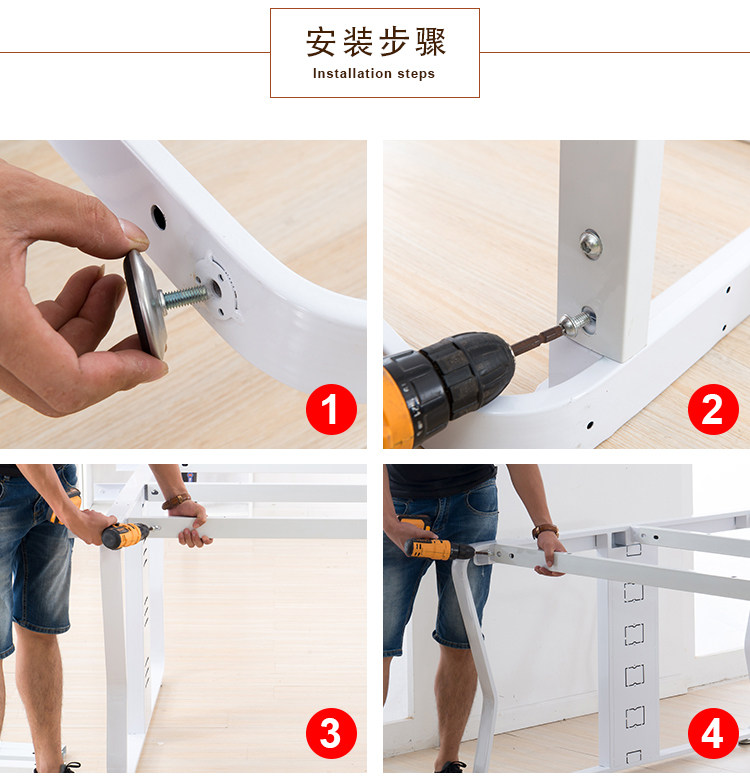 安装步骤
Installation steps

1

2

3

4