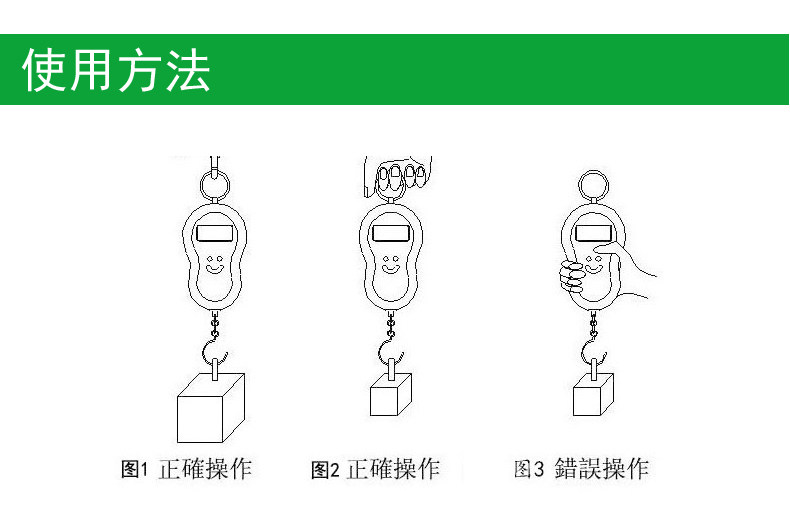 使用方法

图1 正確操作

图2 正確操作

图3 錯誤操作