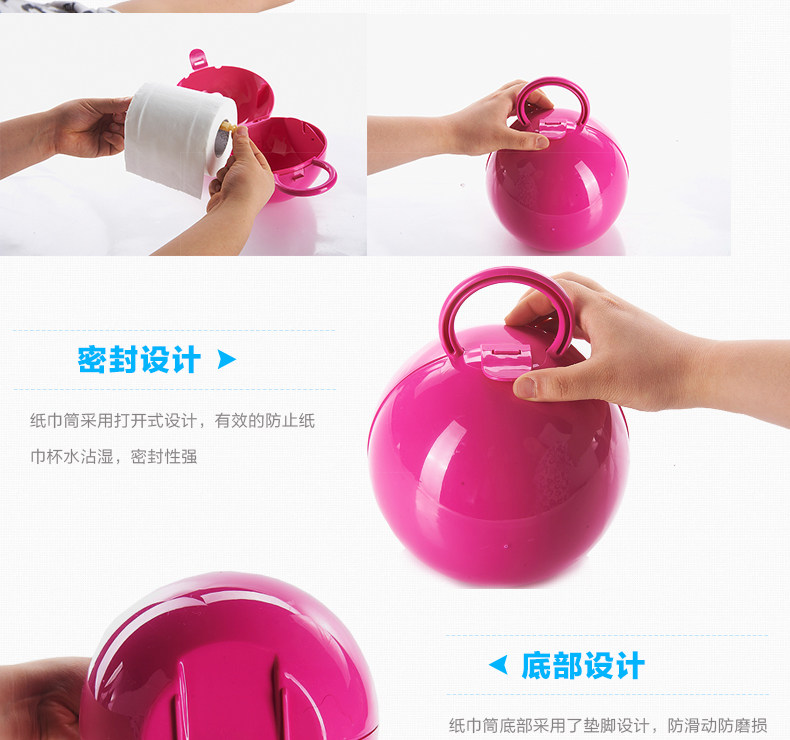 密封设计

纸巾筒采用打开式设计，有效的防止纸巾杯水沾湿，密封性强

底部设计

纸巾筒底部采用了垫脚设计，防滑动防磨损